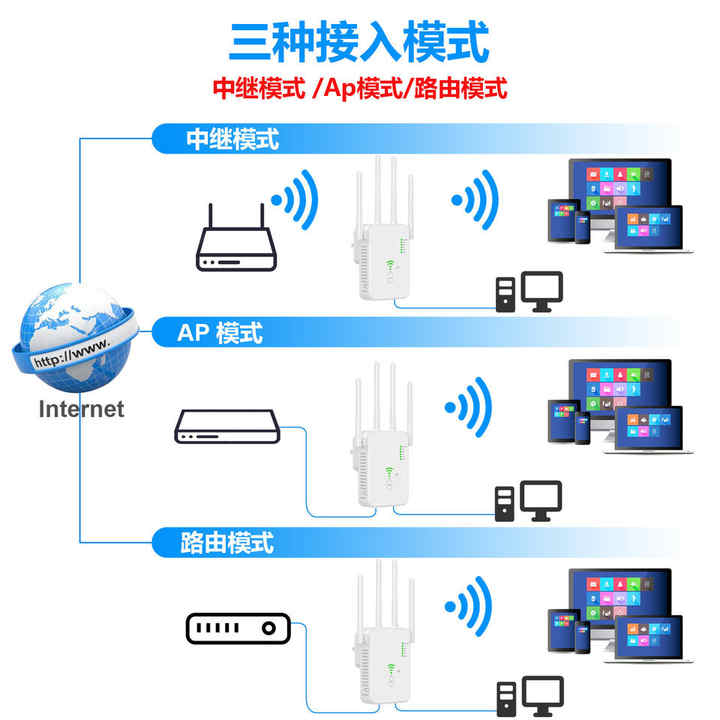 三种接入模式

中继模式 /Ap模式/路由模式

中继模式

http://www.

Internet

AP 模式

路由模式