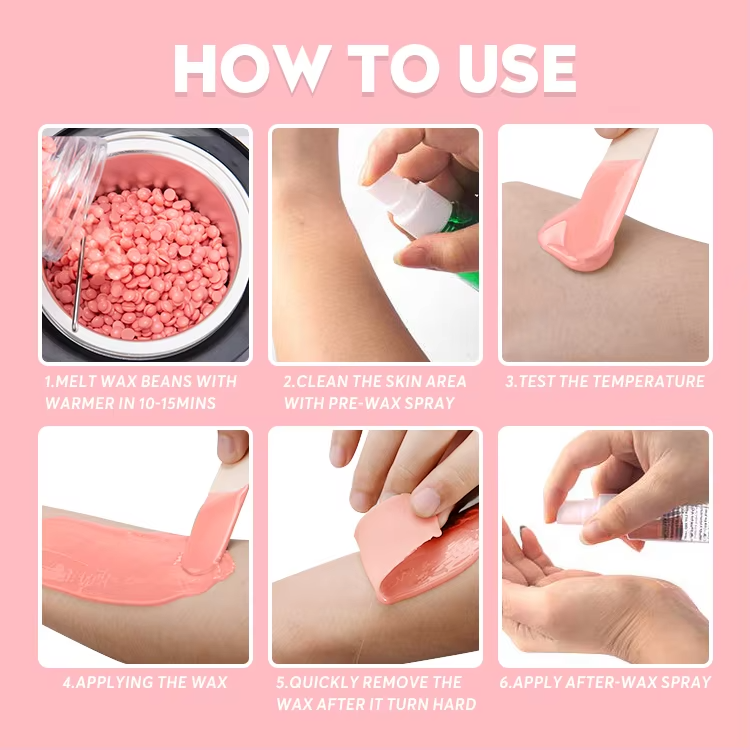 HOW TO USE

1.MELT WAX BEANS WITH WARMER IN 10-15MINS

2.CLEAN THE SKIN AREA WITH PRE-WAX SPRAY

3.TEST THE TEMPERATURE

4.APPLYING THE WAX

5.QUICKLY REMOVE THE WAX AFTER IT TURN HARD

6.APPLY AFTER-WAX SPRAY