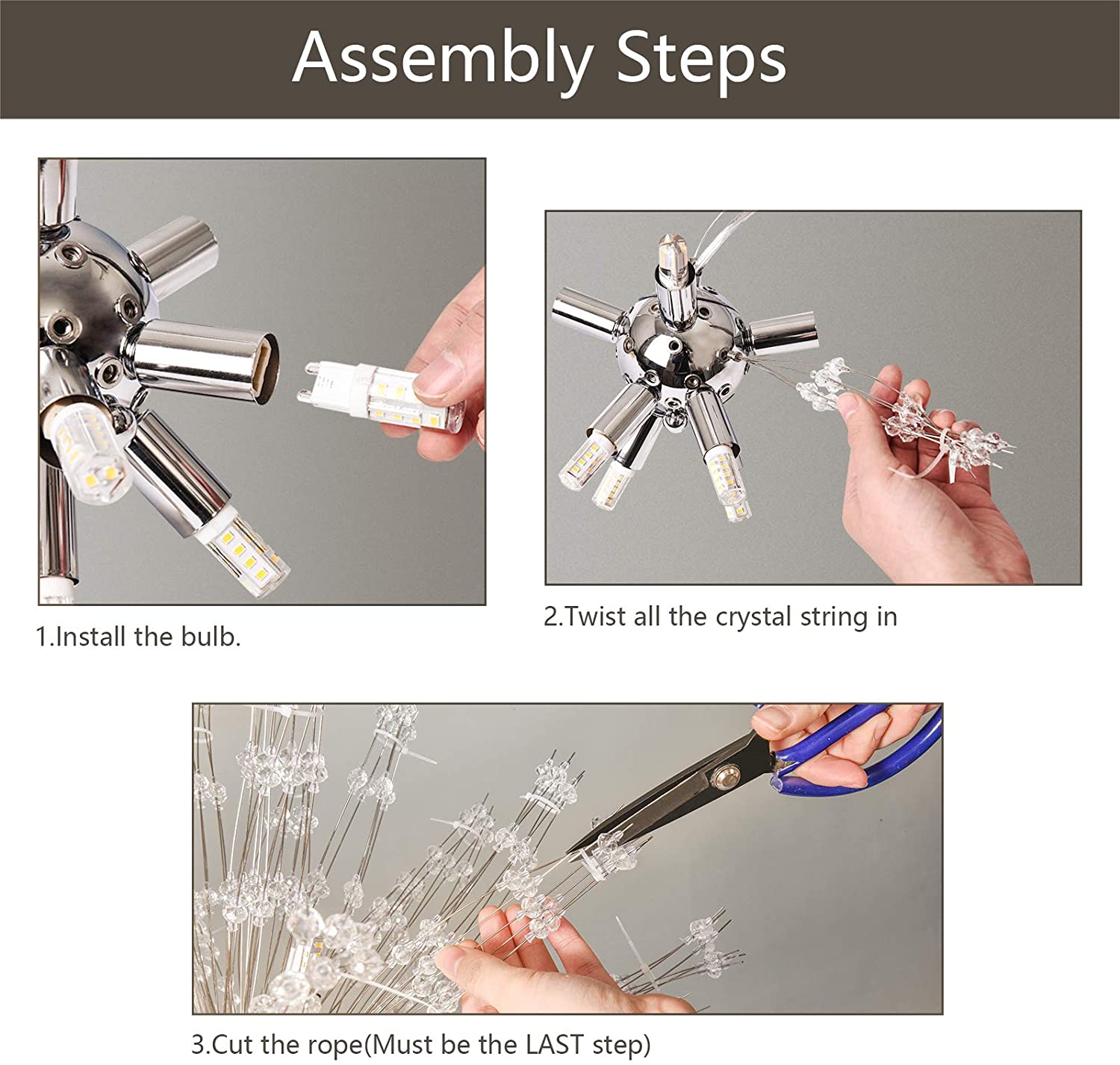 Assembly Steps

1.Install the bulb.

2.Twist all the crystal string in

3.Cut the rope(Must be the LAST step)