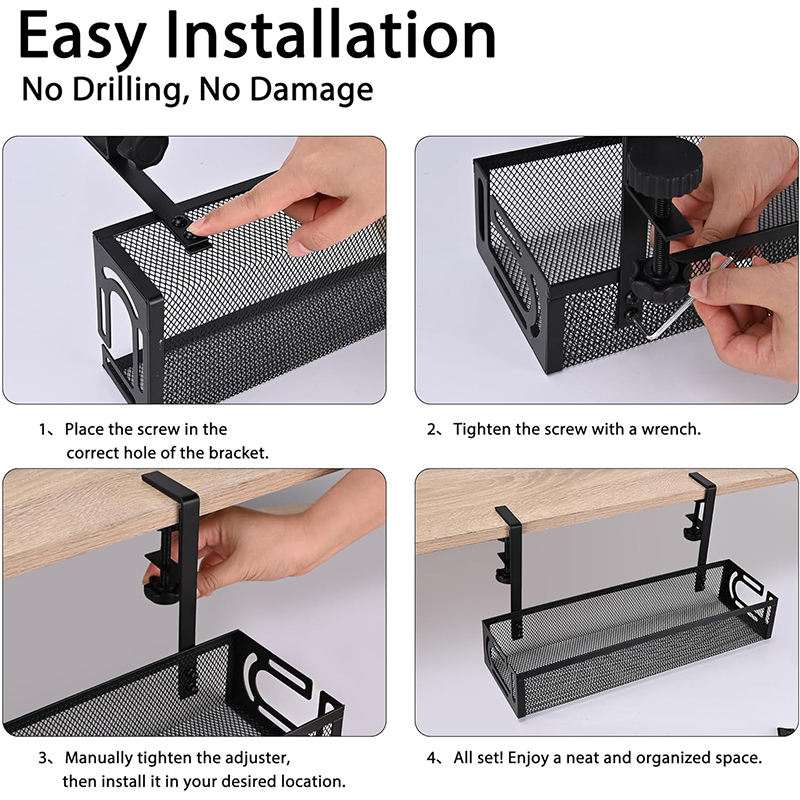 Easy Installation
No Drilling, No Damage

1、Place the screw in the correct hole of the bracket.

2、Tighten the screw with a wrench.

3、Manually tighten the adjuster, then install it in your desired location.

4、All set! Enjoy a neat and organized space.