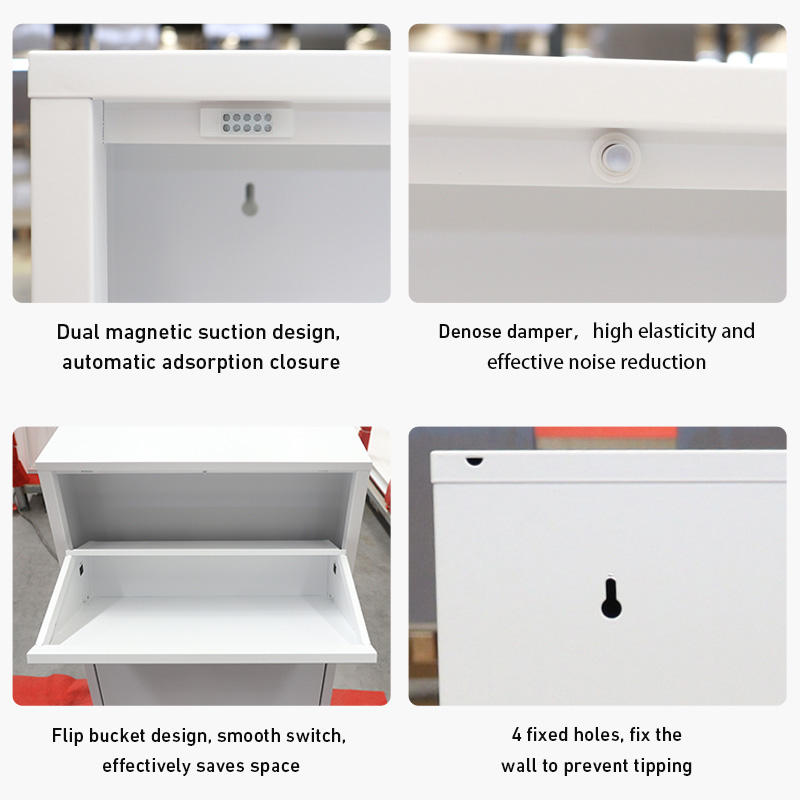 Dual magnetic suction design, automatic adsorption closure

Denose damper, high elasticity and effective noise reduction

Flip bucket design, smooth switch, effectively saves space

4 fixed holes, fix the wall to prevent tipping