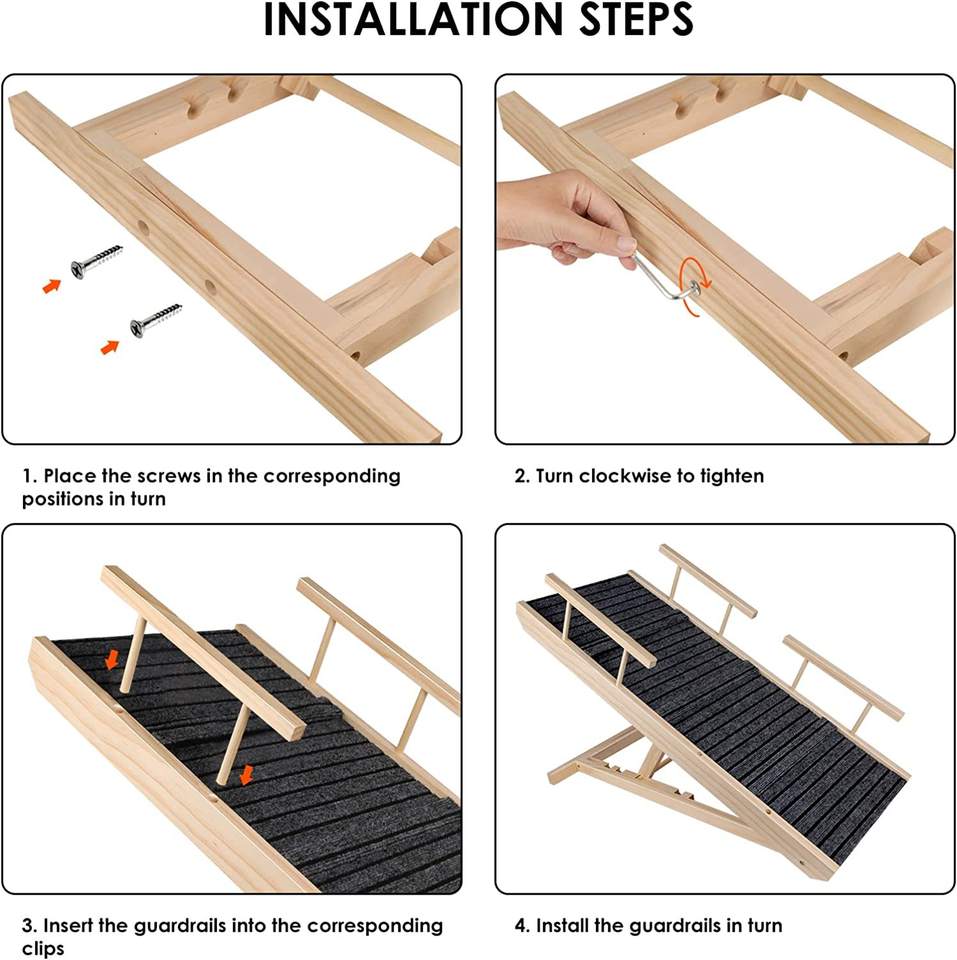 INSTALLATION STEPS

1. Place the screws in the corresponding positions in turn

2. Turn clockwise to tighten

3. Insert the guardrails into the corresponding clips

4. Install the guardrails in turn