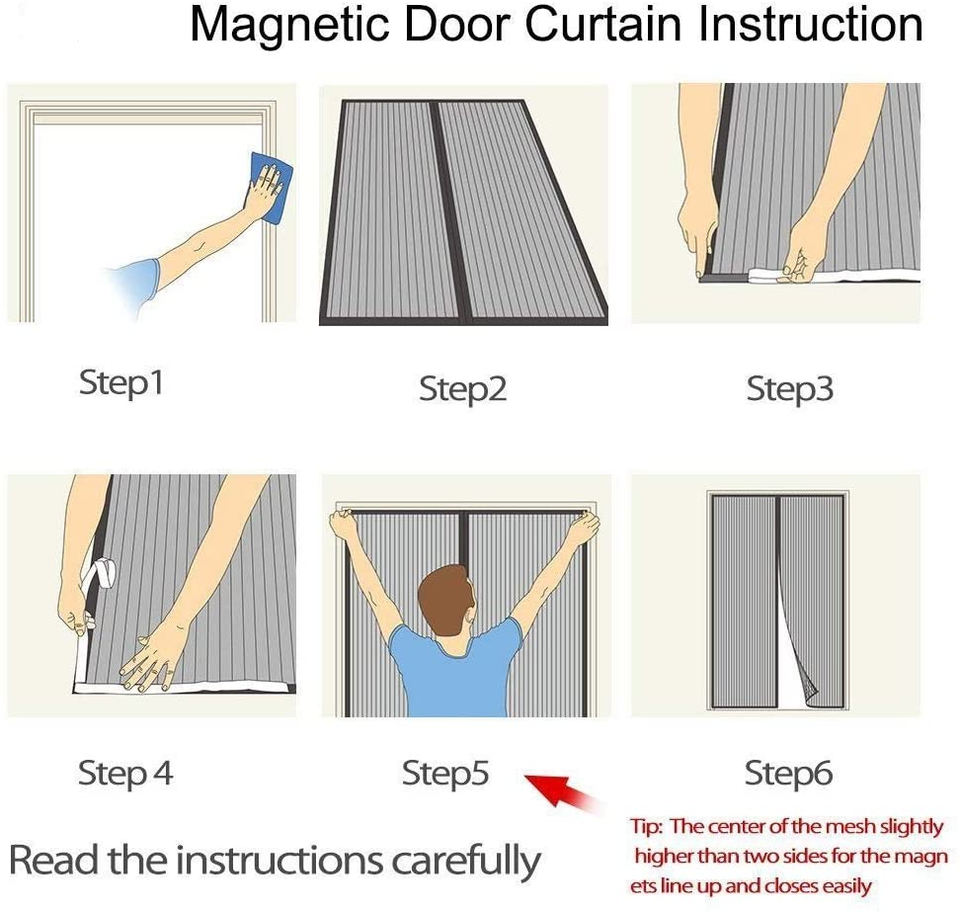 Magnetic Door Curtain Instruction

Step1

Step2

Step3

Step 4

Step5

Step6

Read the instructions carefully

Tip: The center of the mesh slightly higher than two sides for the magn ets line up and closes easily