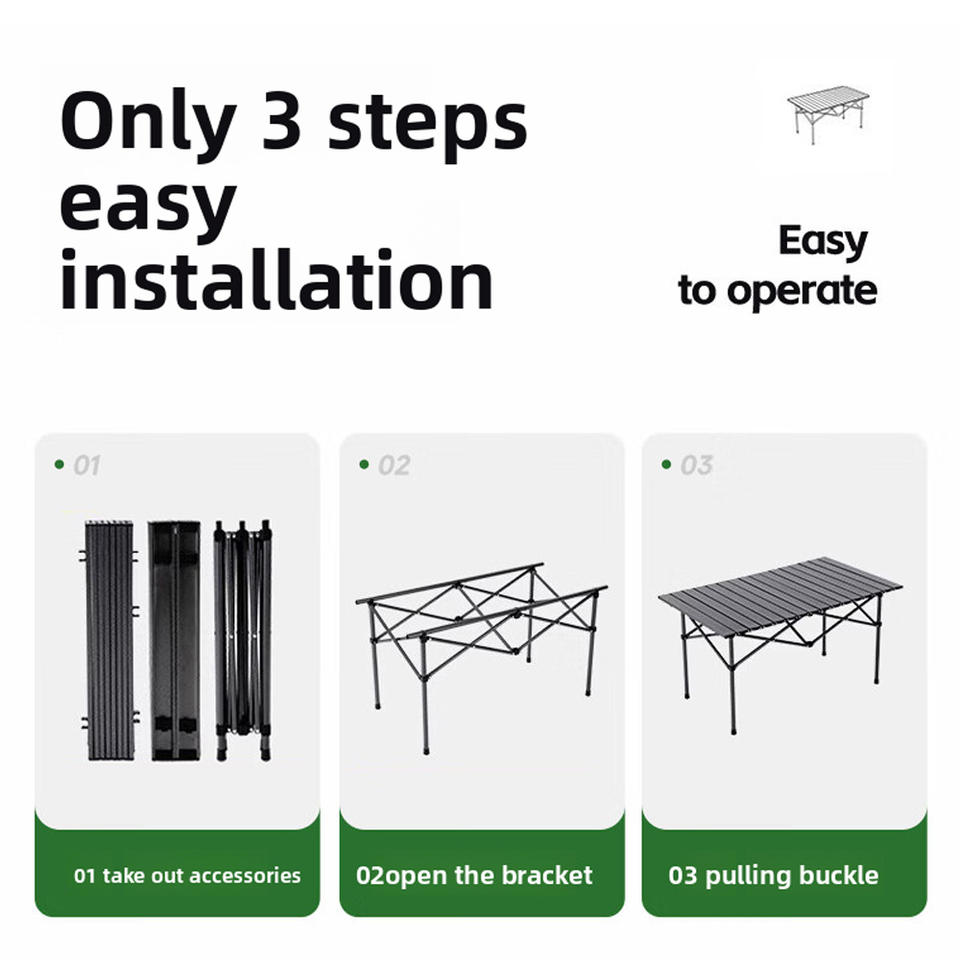 Only 3 steps easy installation

Easy to operate

01

01 take out accessories

02

02open the bracket

03

03 pulling buckle