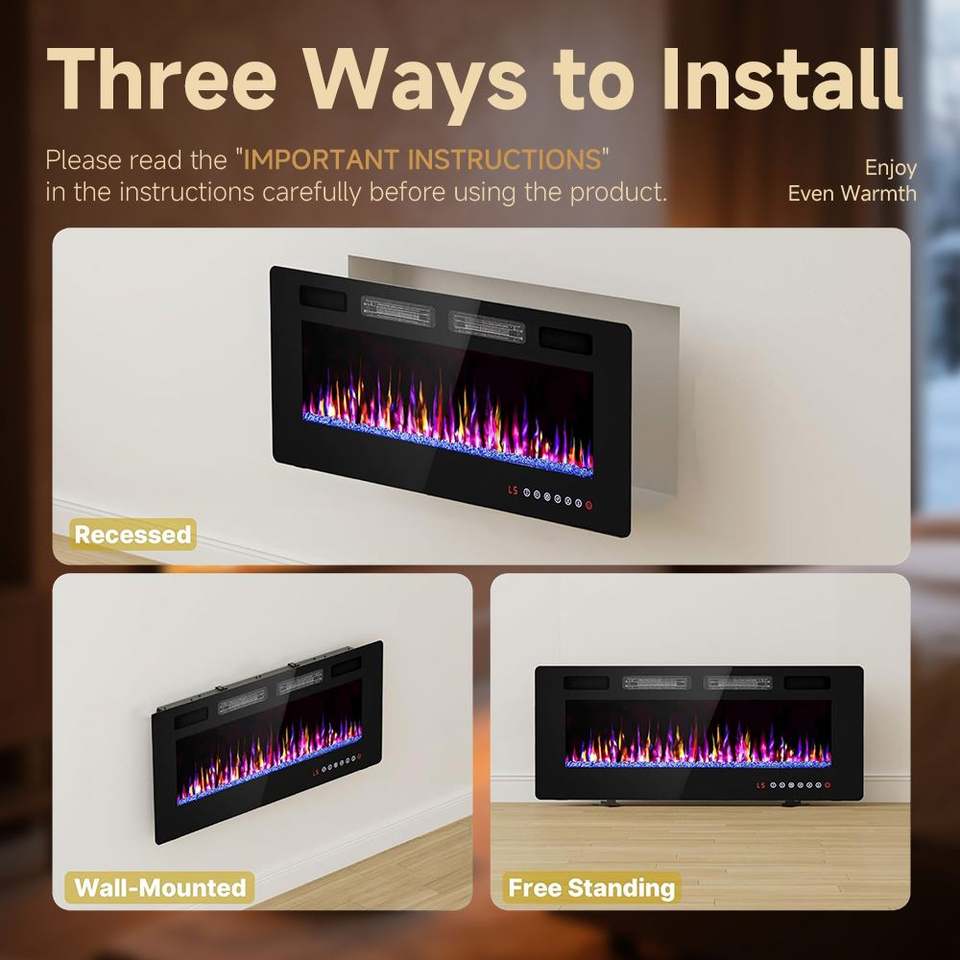 Three Ways to Install

Please read the "IMPORTANT INSTRUCTIONS" in the instructions carefully before using the product.

Enjoy Even Warmth

LS

Recessed

LS

Wall-Mounted

LS

Free Standing