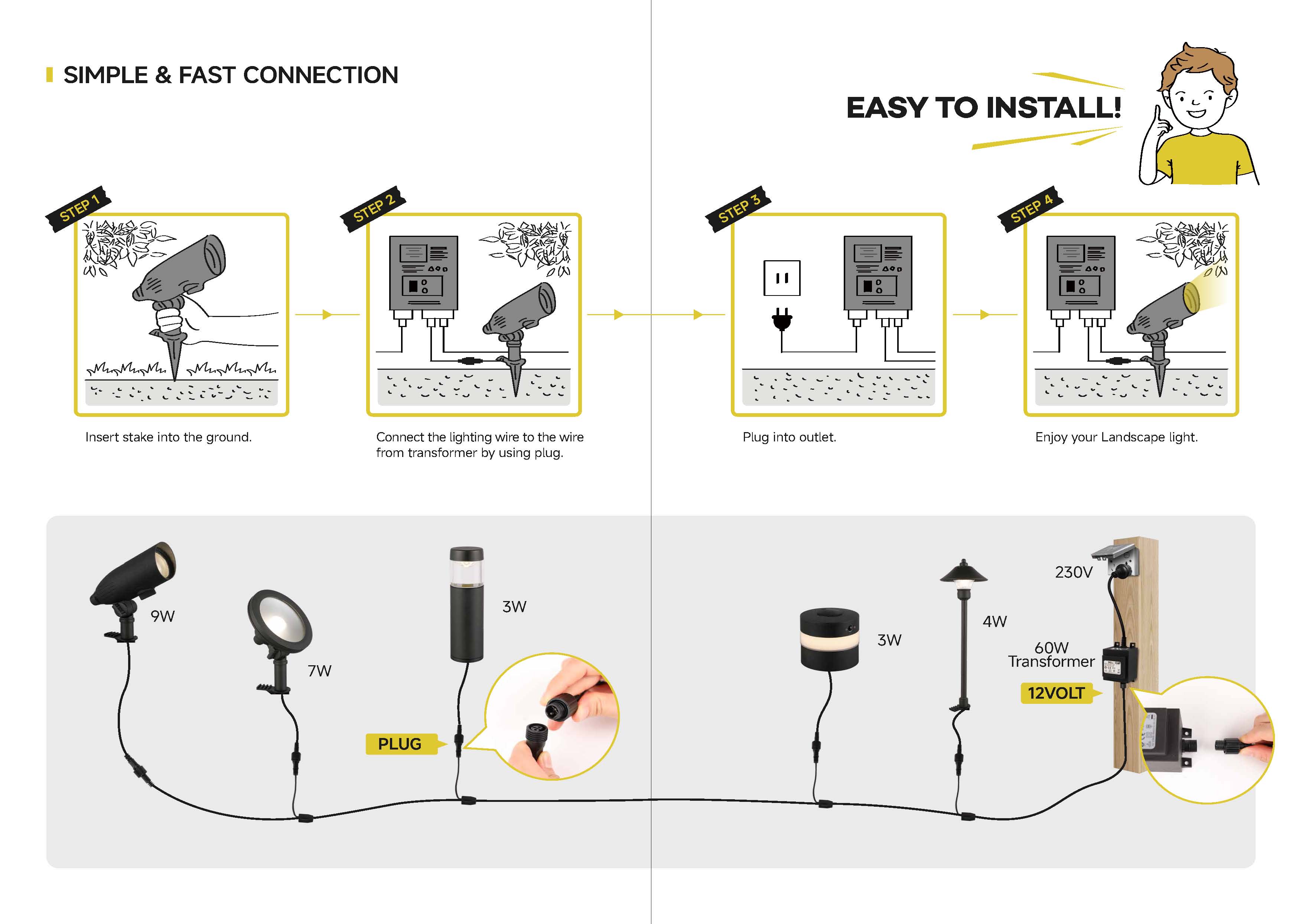 SIMPLE & FAST CONNECTION

EASY TO INSTALL!

STEP 1

Insert stake into the ground.

STEP 2

Connect the lighting wire to the wire from transformer by using plug.

STEP 3

Plug into outlet.

STEP 4

Enjoy your Landscape light.

9W

7W

3W

PLUG

3W

4W

230V

60W Transformer

12VOLT