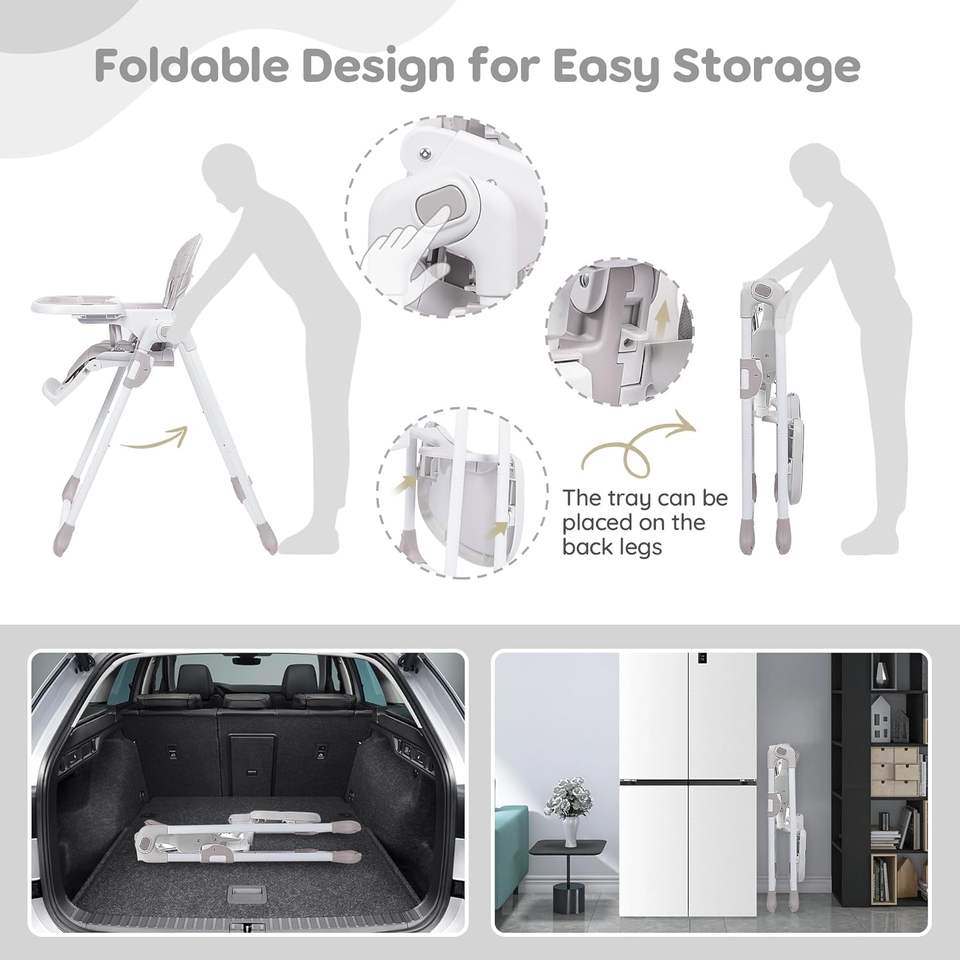 Foldable Design for Easy Storage

The tray can be placed on the back legs