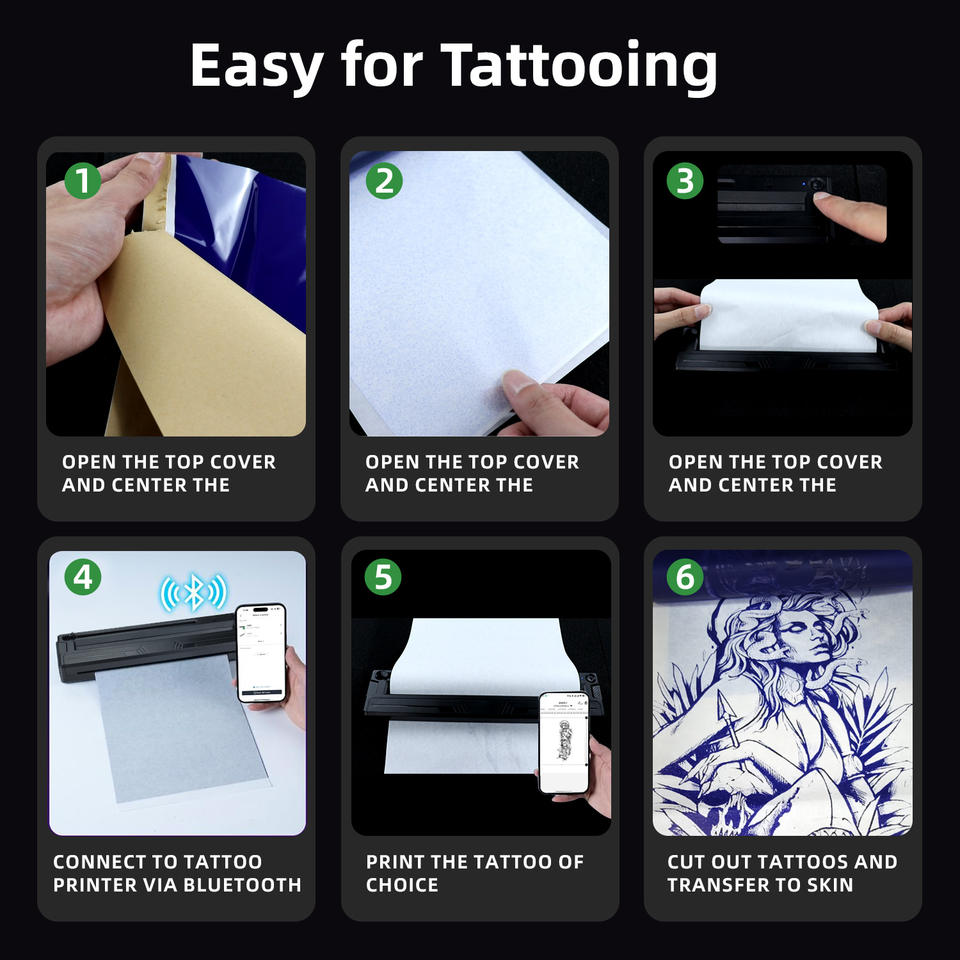 Easy for Tattooing

1

OPEN THE TOP COVER AND CENTER THE

2

OPEN THE TOP COVER AND CENTER THE

3

OPEN THE TOP COVER AND CENTER THE

4

CONNECT TO TATTOO PRINTER VIA BLUETOOTH

5

PRINT THE TATTOO OF CHOICE

6

CUT OUT TATTOOS AND TRANSFER TO SKIN