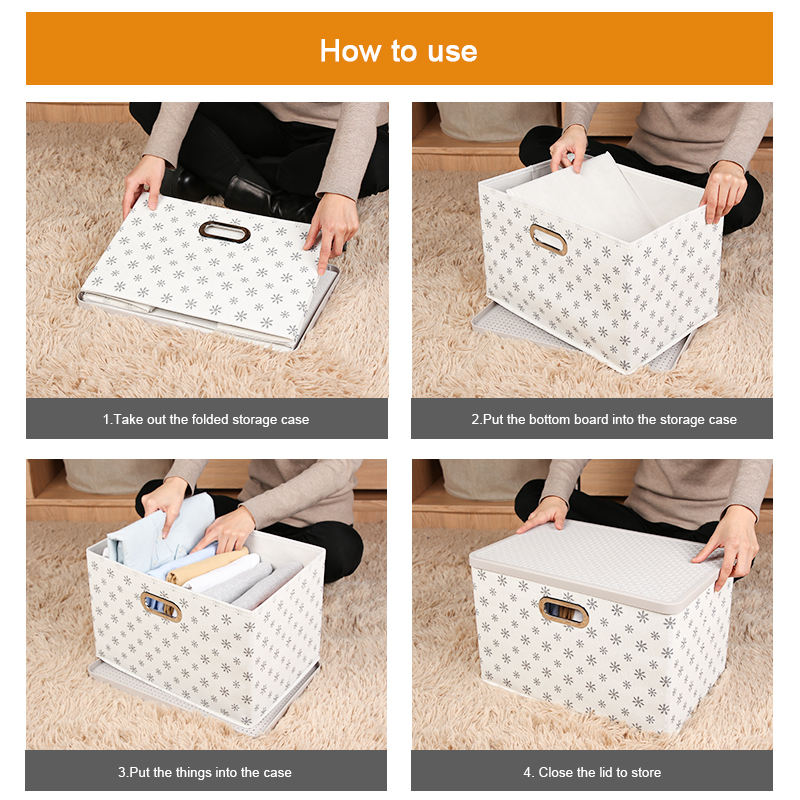 How to use

1.Take out the folded storage case

2.Put the bottom board into the storage case

3.Put the things into the case

4. Close the lid to store