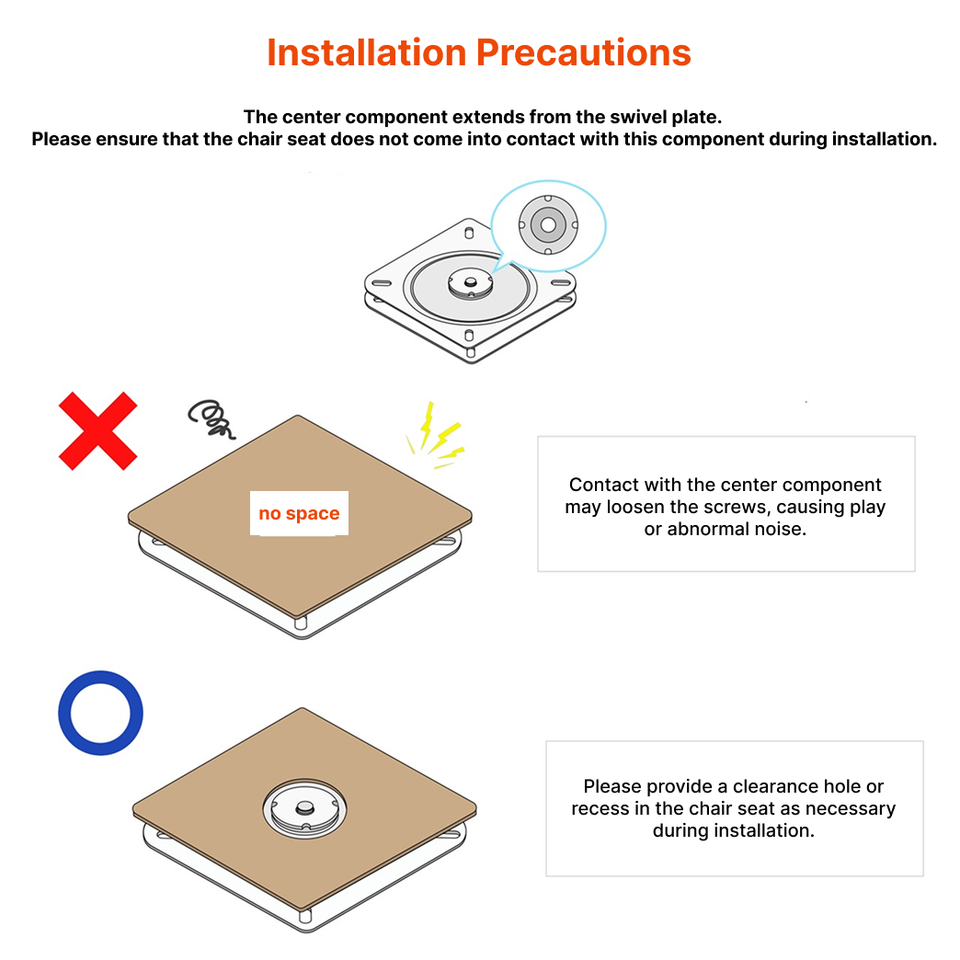 Installation Precautions

The center component extends from the swivel plate.
Please ensure that the chair seat does not come into contact with this component during installation.

no space

Contact with the center component may loosen the screws, causing play or abnormal noise.

Please provide a clearance hole or recess in the chair seat as necessary during installation.