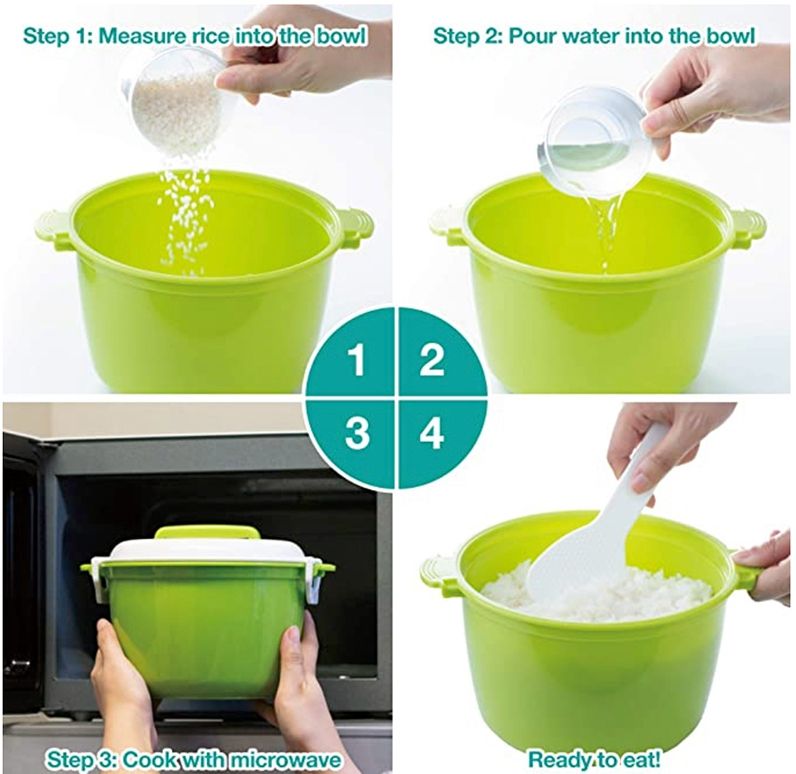 Step 1: Measure rice into the bowl

Step 2: Pour water into the bowl

1 2
3 4

Step 3: Cook with microwave

Ready to eat!