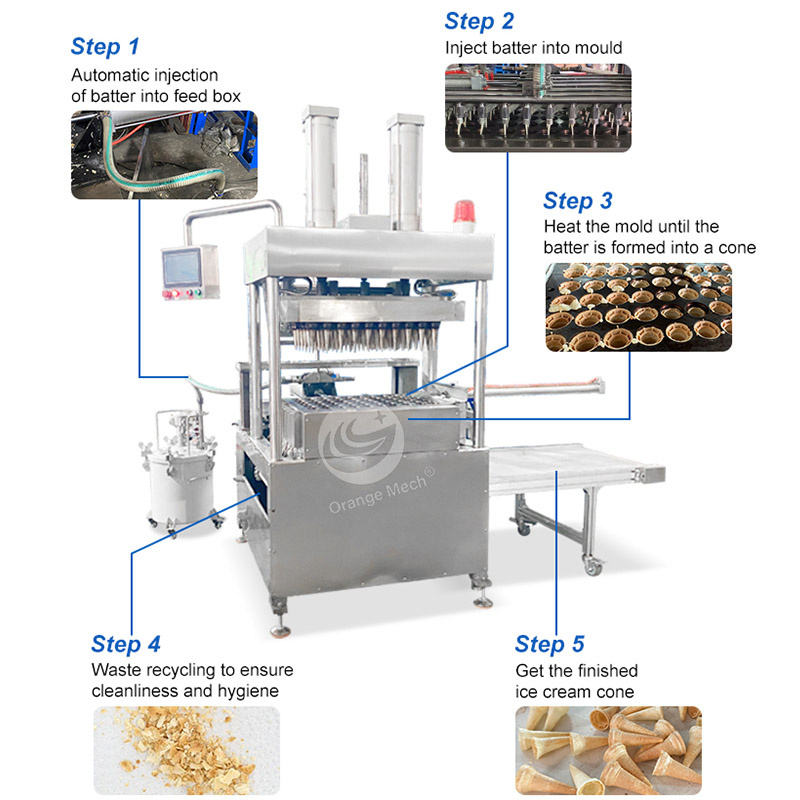 Step 1
Automatic injection of batter into feed box

Step 2
Inject batter into mould

Step 3
Heat the mold until the batter is formed into a cone

Orange Mech®

Step 4
Waste recycling to ensure cleanliness and hygiene

Step 5
Get the finished ice cream cone