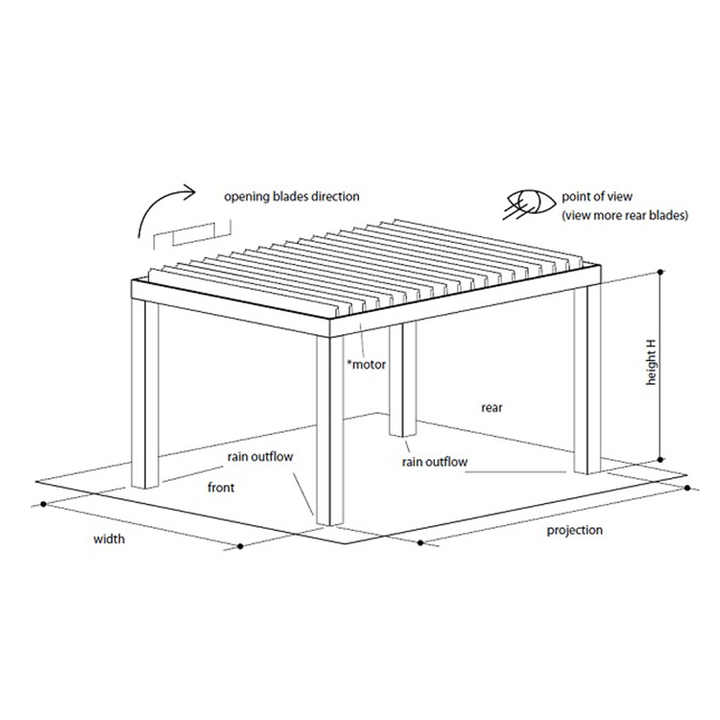 opening blades direction

point of view
(view more rear blades)

*motor

height H

rear

rain outflow

rain outflow

front

width

projection