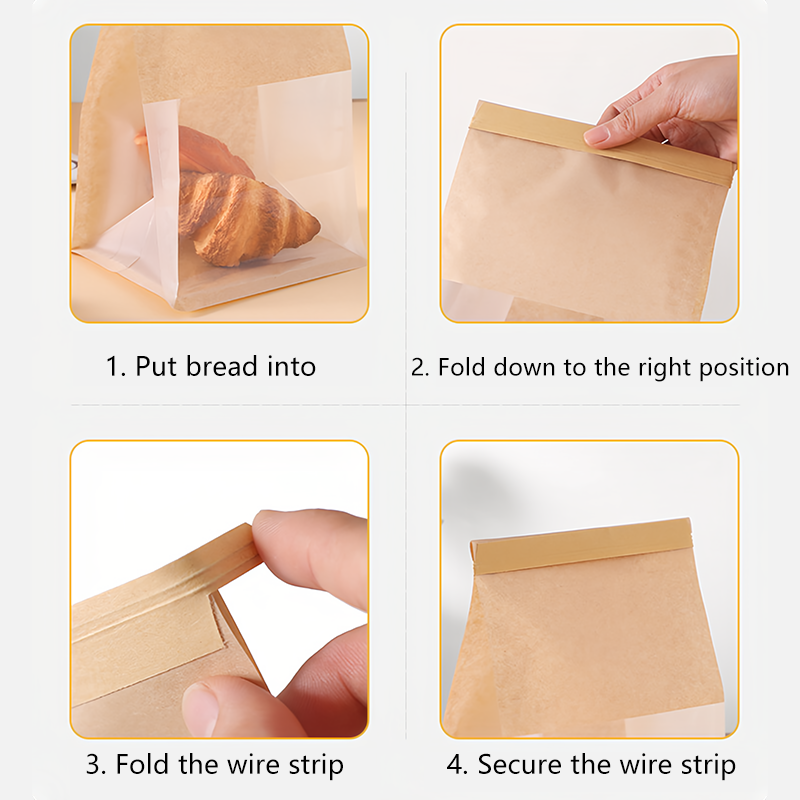 1. Put bread into

2. Fold down to the right position

3. Fold the wire strip

4. Secure the wire strip