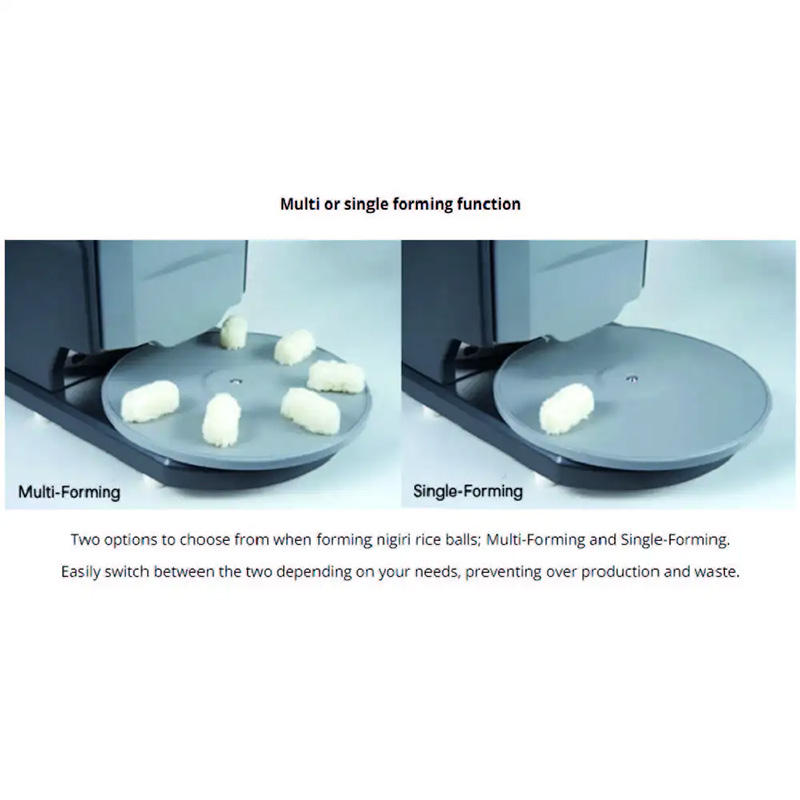 Multi or single forming function

Multi-Forming

Single-Forming

Two options to choose from when forming nigiri rice balls; Multi-Forming and Single-Forming. Easily switch between the two depending on your needs, preventing over production and waste.