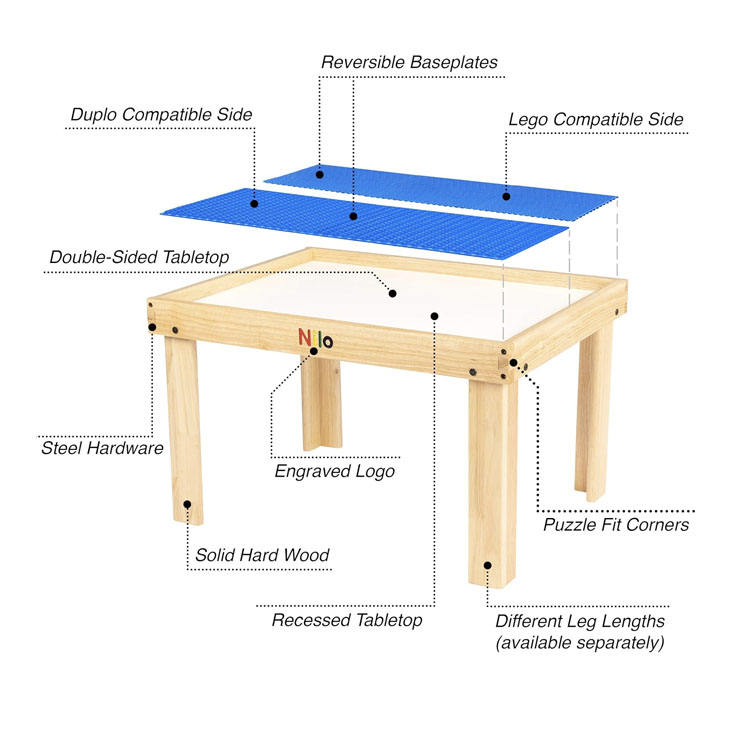 Reversible Baseplates

Duplo Compatible Side

Lego Compatible Side

Double-Sided Tabletop

Nilo

Steel Hardware

Engraved Logo

Puzzle Fit Corners

Solid Hard Wood

Recessed Tabletop

Different Leg Lengths
(available separately)