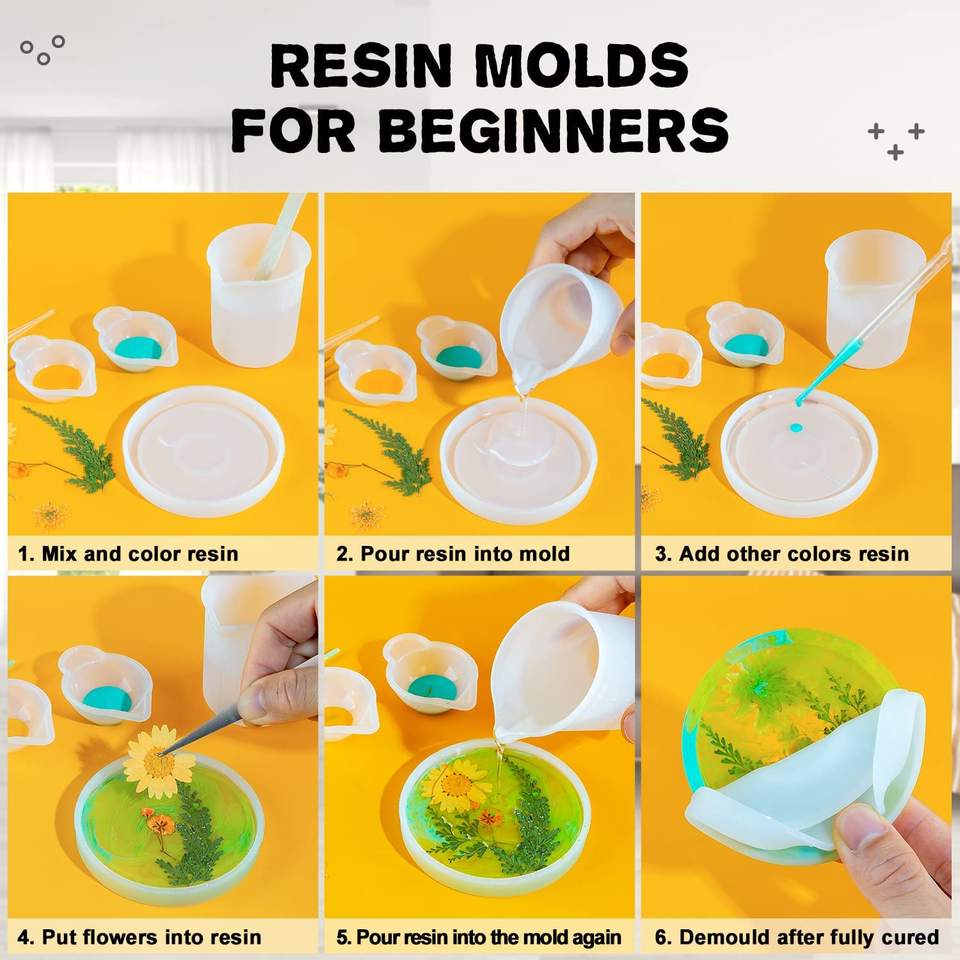 RESIN MOLDS FOR BEGINNERS

1. Mix and color resin

2. Pour resin into mold

3. Add other colors resin

4. Put flowers into resin

5. Pour resin into the mold again

6. Demould after fully cured