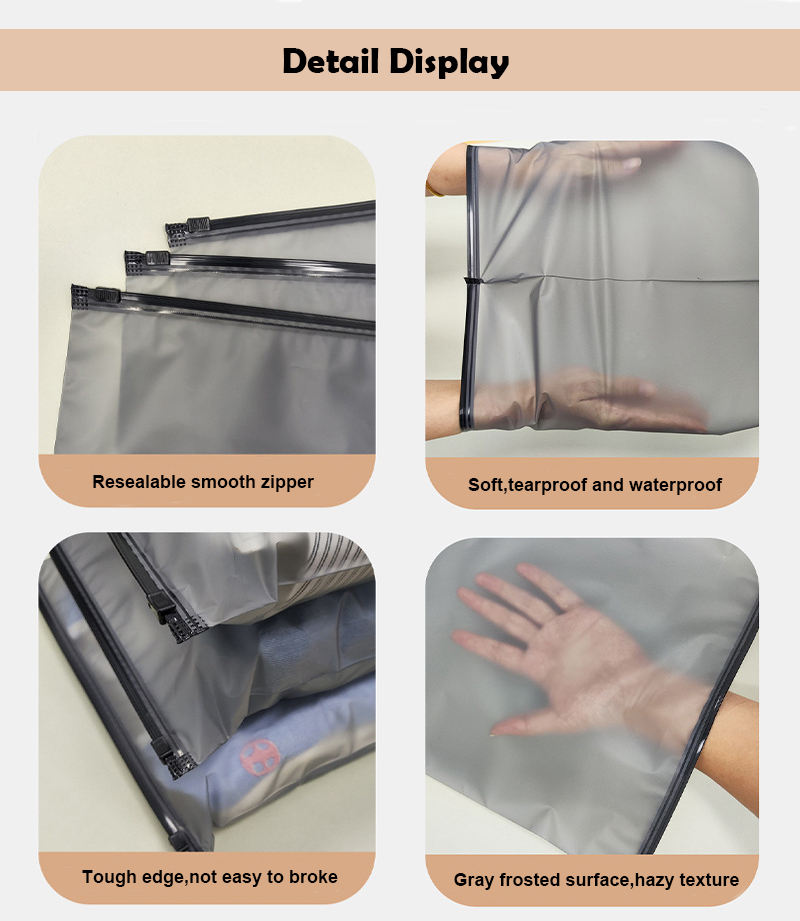 Detail Display

Resealable smooth zipper

Soft,tearproof and waterproof

Tough edge,not easy to broke

Gray frosted surface,hazy texture