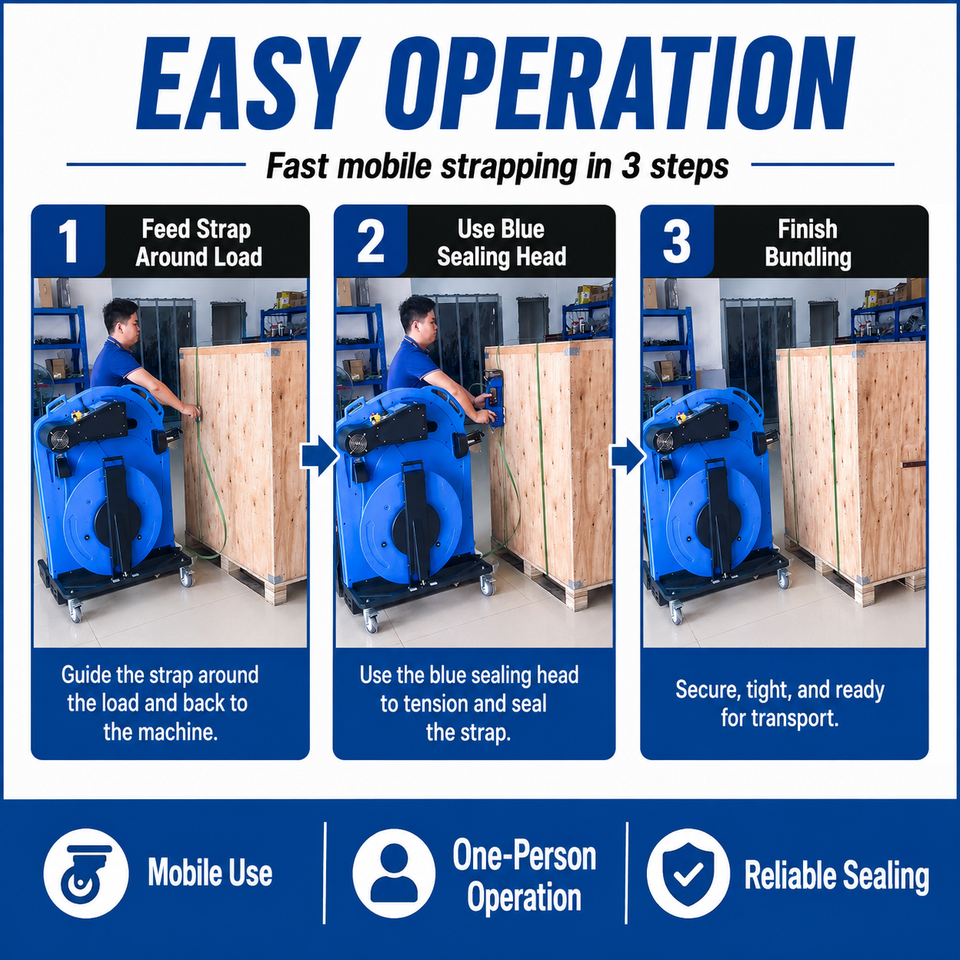 EASY OPERATION

Fast mobile strapping in 3 steps

1 Feed Strap Around Load

Guide the strap around the load and back to the machine.

2 Use Blue Sealing Head

Use the blue sealing head to tension and seal the strap.

3 Finish Bundling

Secure, tight, and ready for transport.

Mobile Use

One-Person Operation

Reliable Sealing