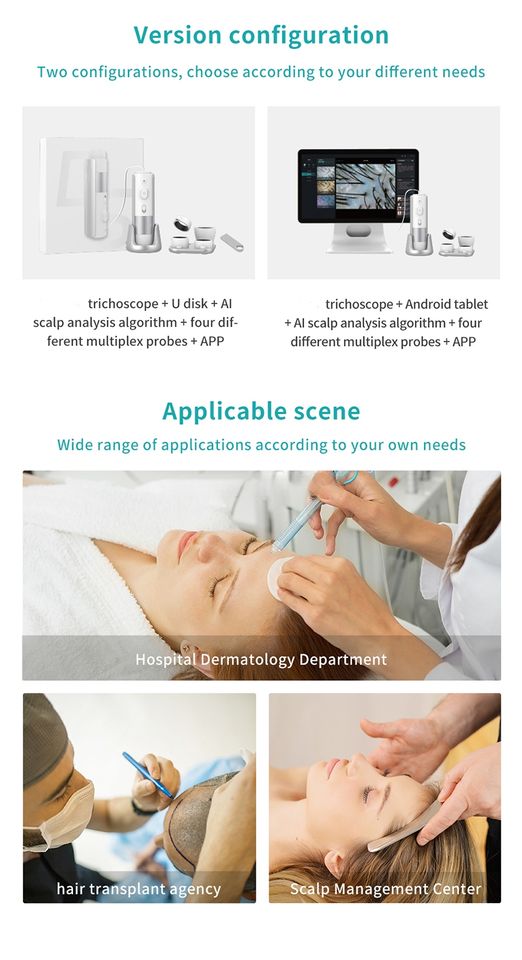 Version configuration

Two configurations, choose according to your different needs

trichoscope + U disk + AI scalp analysis algorithm + four different multiplex probes + APP

trichoscope + Android tablet + AI scalp analysis algorithm + four different multiplex probes + APP

Applicable scene

Wide range of applications according to your own needs

Hospital Dermatology Department

hair transplant agency

Scalp Management Center