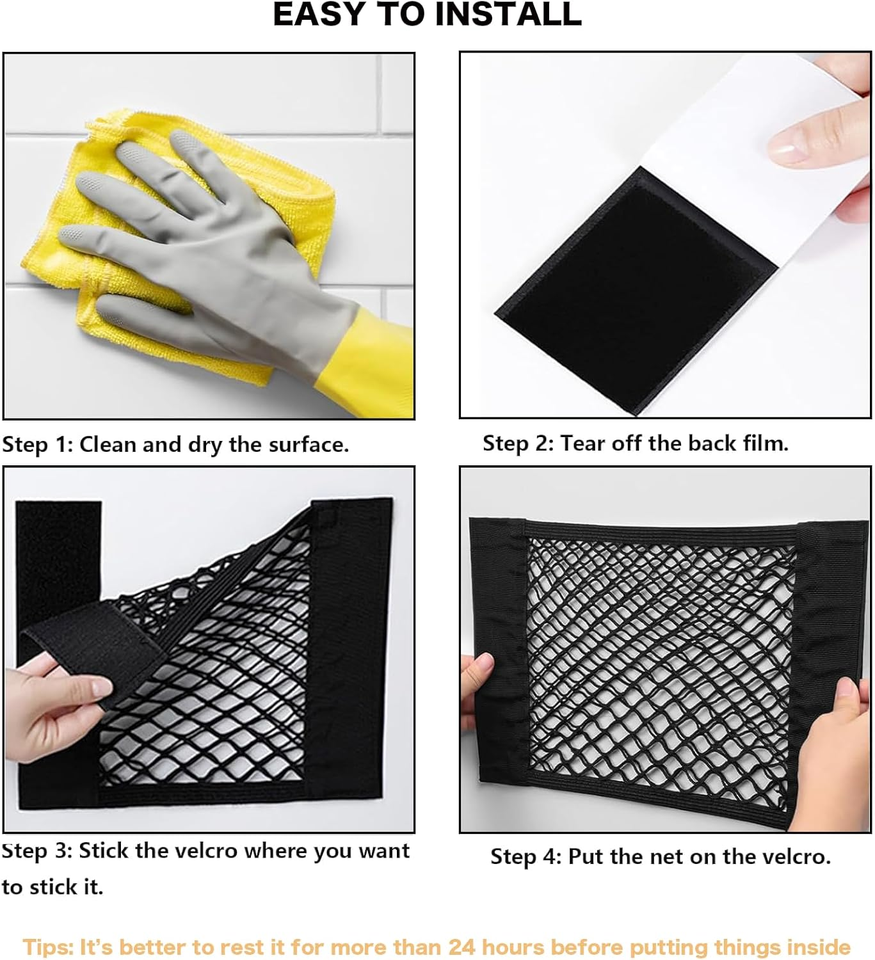 EASY TO INSTALL

Step 1: Clean and dry the surface.

Step 2: Tear off the back film.

Step 3: Stick the velcro where you want to stick it.

Step 4: Put the net on the velcro.

Tips: It's better to rest it for more than 24 hours before putting things inside