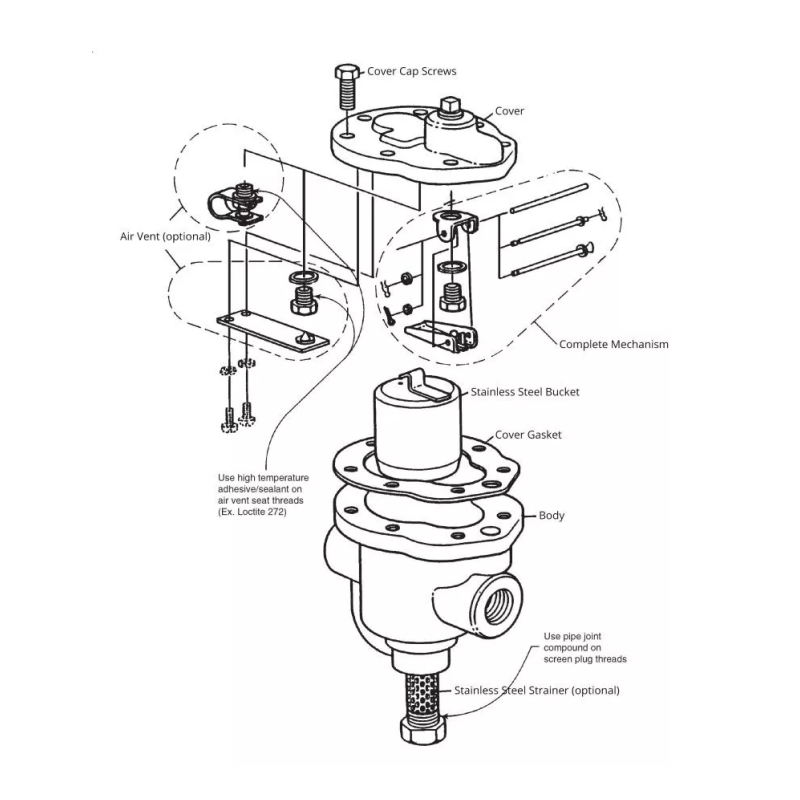 Cover Cap Screws

Cover

Air Vent (optional)

Complete Mechanism

Stainless Steel Bucket

Cover Gasket

Use high temperature adhesive/sealant on air vent seat threads (Ex. Loctite 272)

Body

Use pipe joint compound on screen plug threads

Stainless Steel Strainer (optional)