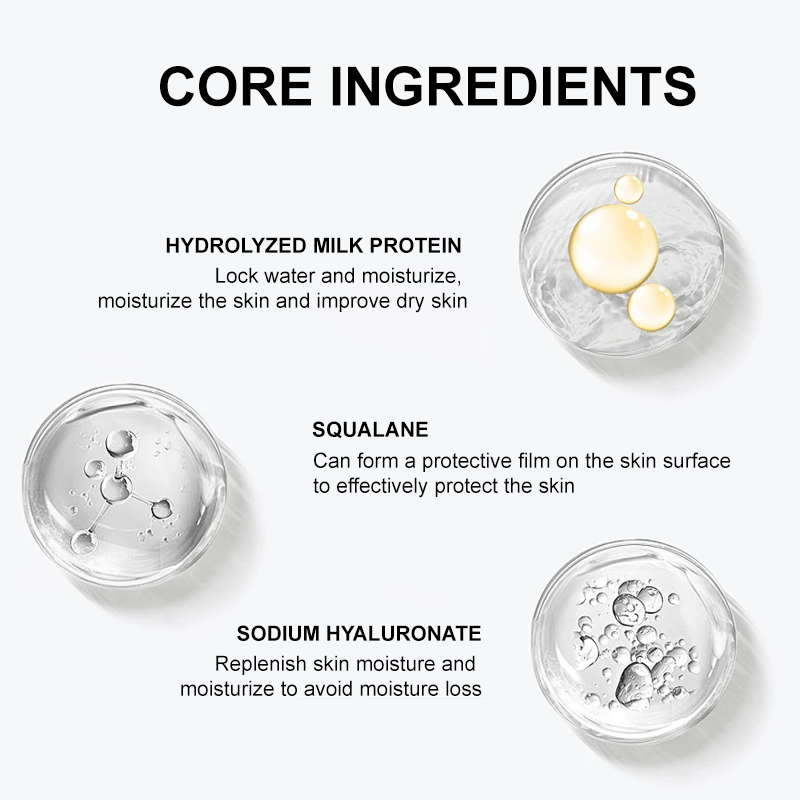 CORE INGREDIENTS

HYDROLYZED MILK PROTEIN
Lock water and moisturize, moisturize the skin and improve dry skin

SQUALANE
Can form a protective film on the skin surface to effectively protect the skin

SODIUM HYALURONATE
Replenish skin moisture and moisturize to avoid moisture loss