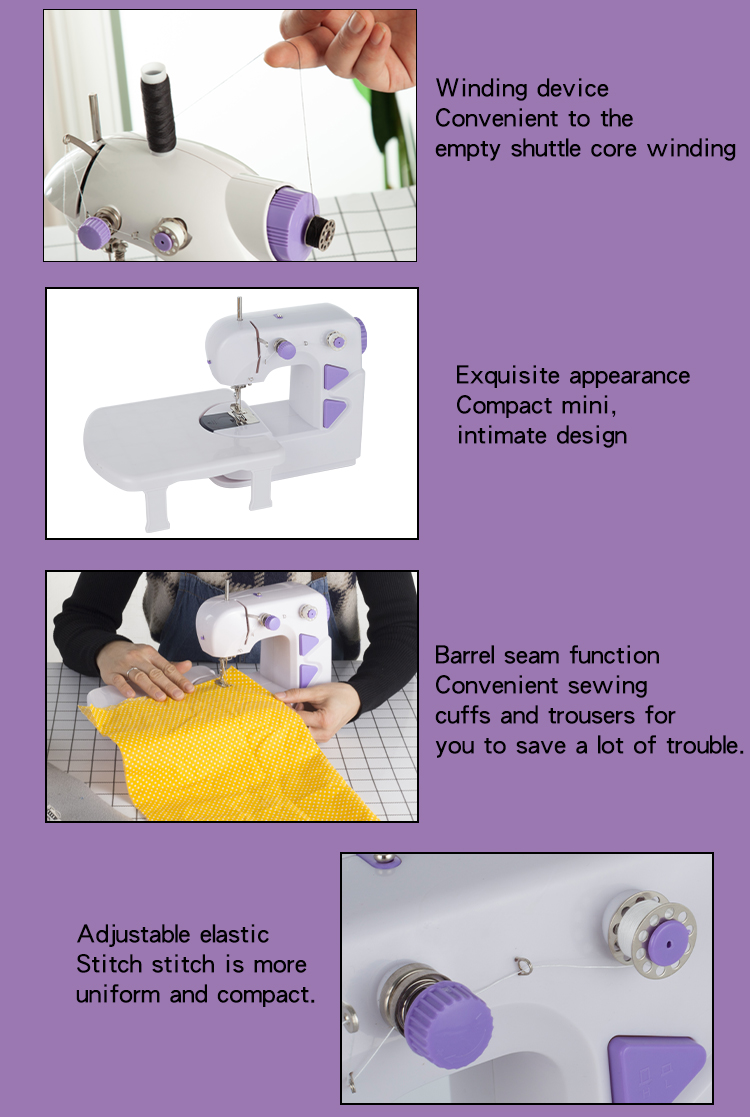 Winding device
Convenient to the
empty shuttle core winding

Exquisite appearance
Compact mini,
intimate design

Barrel seam function
Convenient sewing
cuffs and trousers for
you to save a lot of trouble.

Adjustable elastic
Stitch stitch is more
uniform and compact.