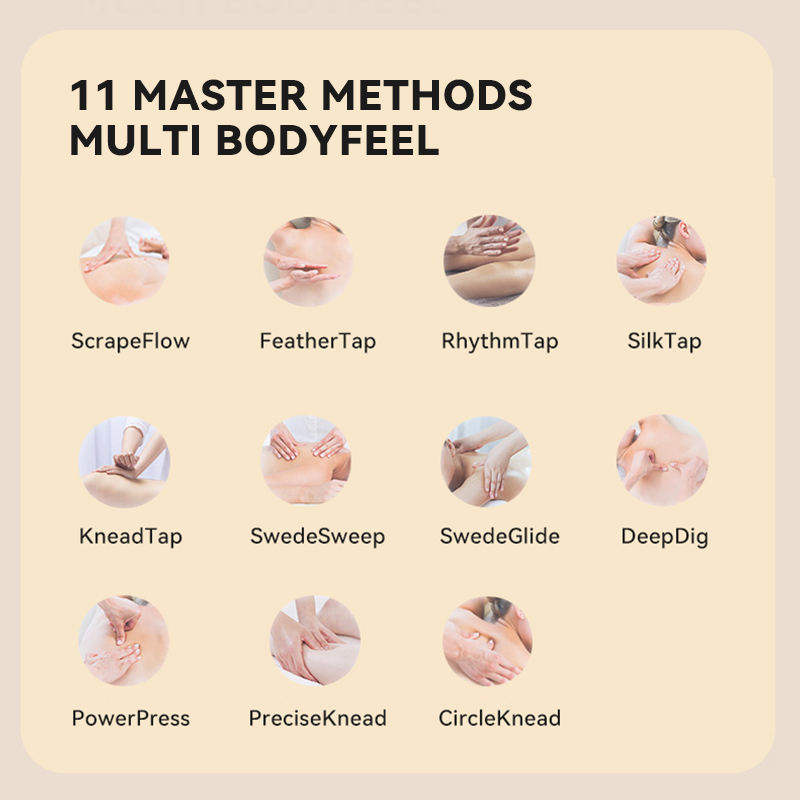 11 MASTER METHODS
MULTI BODYFEEL

ScrapeFlow

FeatherTap

RhythmTap

SilkTap

KneadTap

SwedeSweep

SwedeGlide

DeepDig

PowerPress

PreciseKnead

CircleKnead