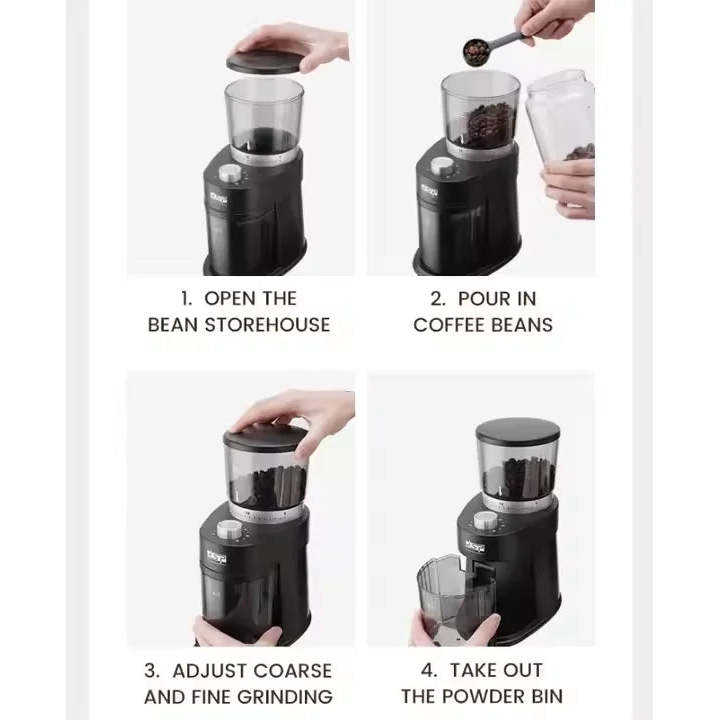 1. OPEN THE BEAN STOREHOUSE

2. POUR IN COFFEE BEANS

3. ADJUST COARSE AND FINE GRINDING

4. TAKE OUT THE POWDER BIN