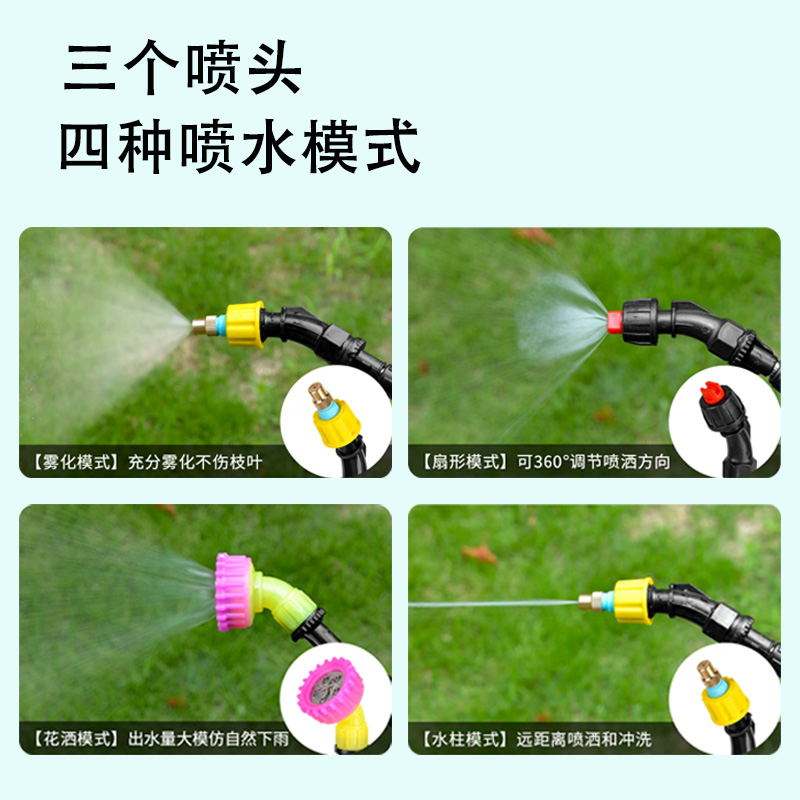 三个喷头
四种喷水模式

【雾化模式】充分雾化不伤枝叶

【扇形模式】可360°调节喷洒方向

【花洒模式】出水量大模仿自然下雨

【水柱模式】远距离喷洒和冲洗