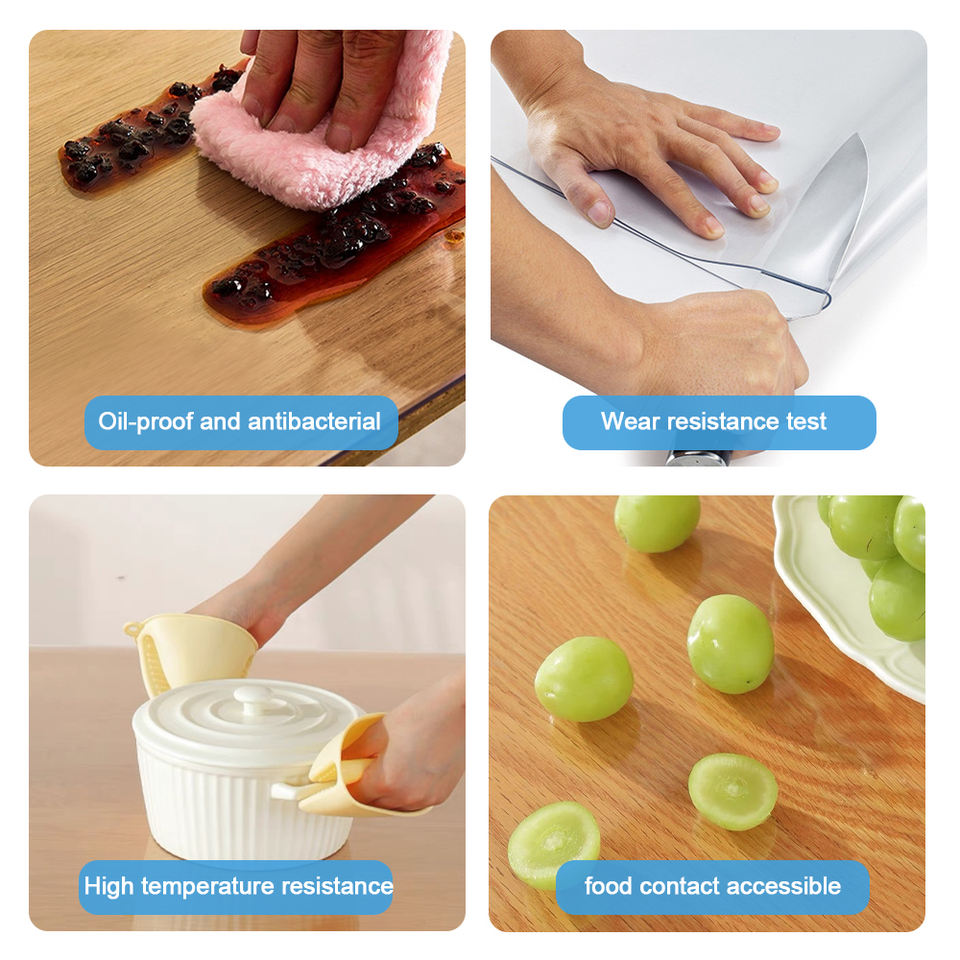 Oil-proof and antibacterial

Wear resistance test

High temperature resistance

food contact accessible