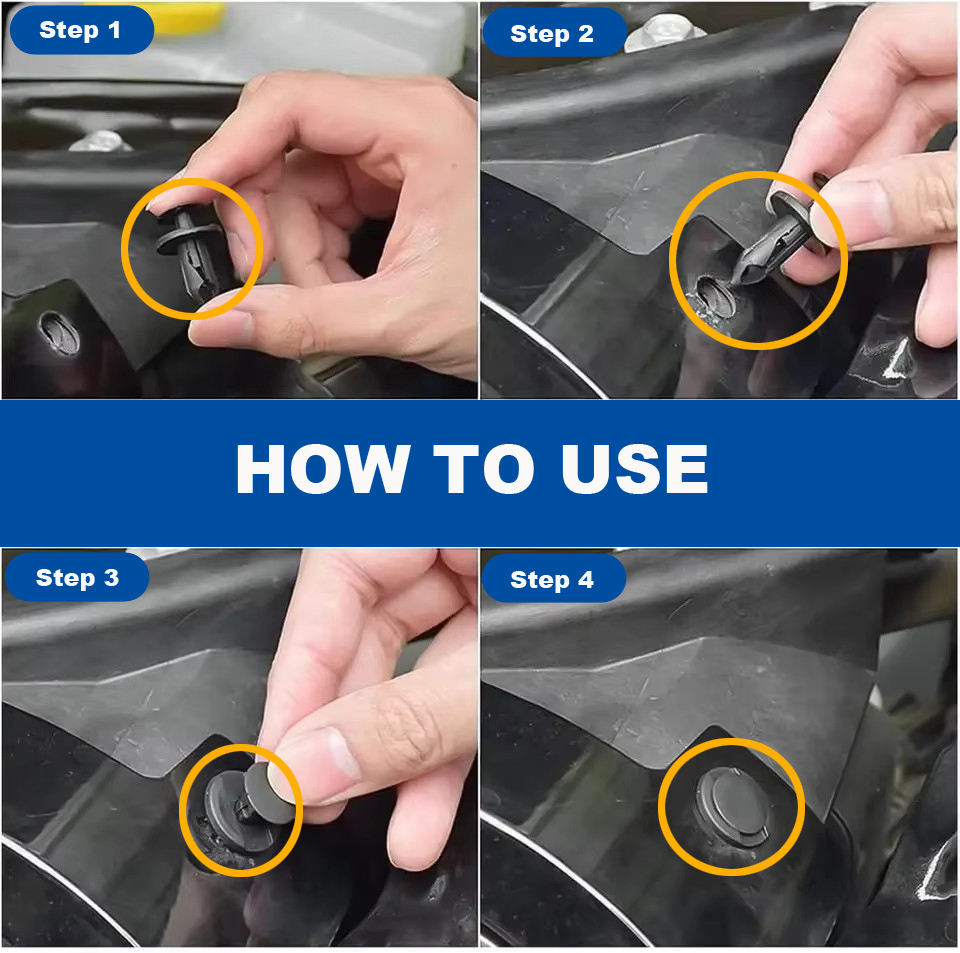 Step 1

Step 2

HOW TO USE

Step 3

Step 4