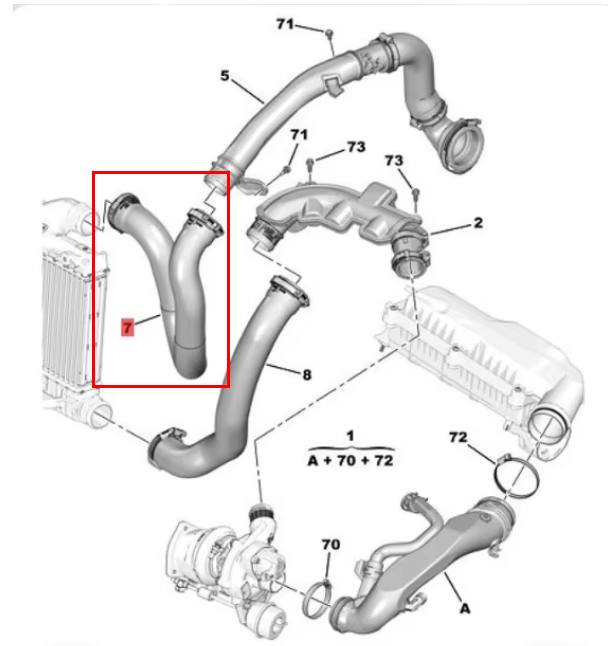 71
5
71
73
73
2
7
8
1
A + 70 + 72
72
70
A