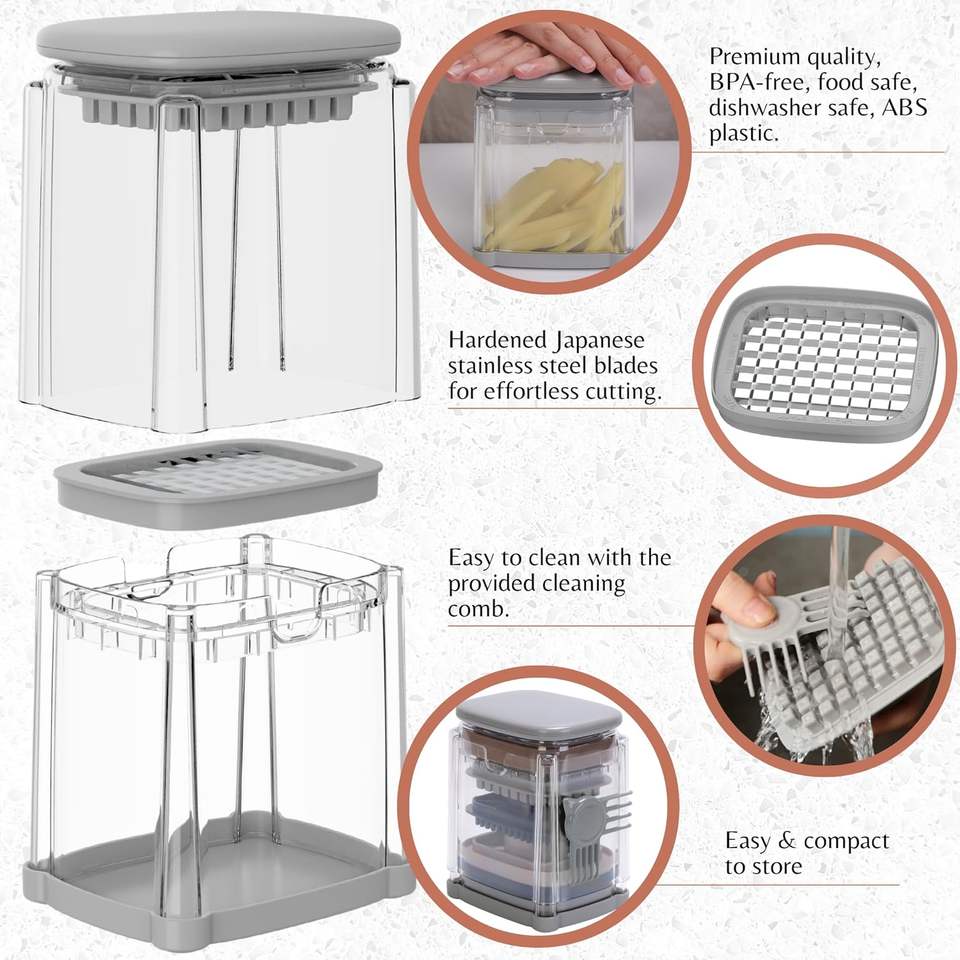 Premium quality, BPA-free, food safe, dishwasher safe, ABS plastic.

Hardened Japanese stainless steel blades for effortless cutting.

Easy to clean with the provided cleaning comb.

Easy & compact to store