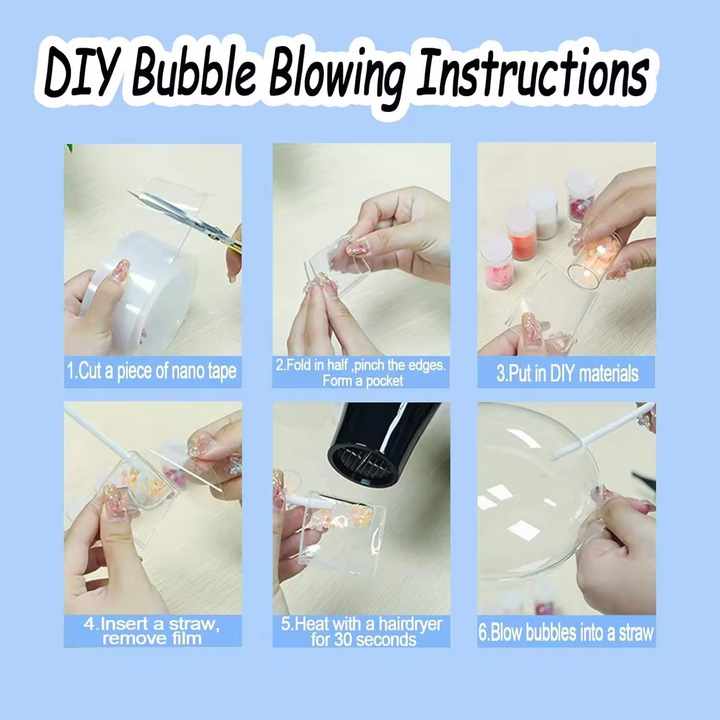 DIY Bubble Blowing Instructions

1.Cut a piece of nano tape

2.Fold in half ,pinch the edges. Form a pocket

3.Put in DIY materials

4.Insert a straw, remove film

5.Heat with a hairdryer for 30 seconds

6.Blow bubbles into a straw