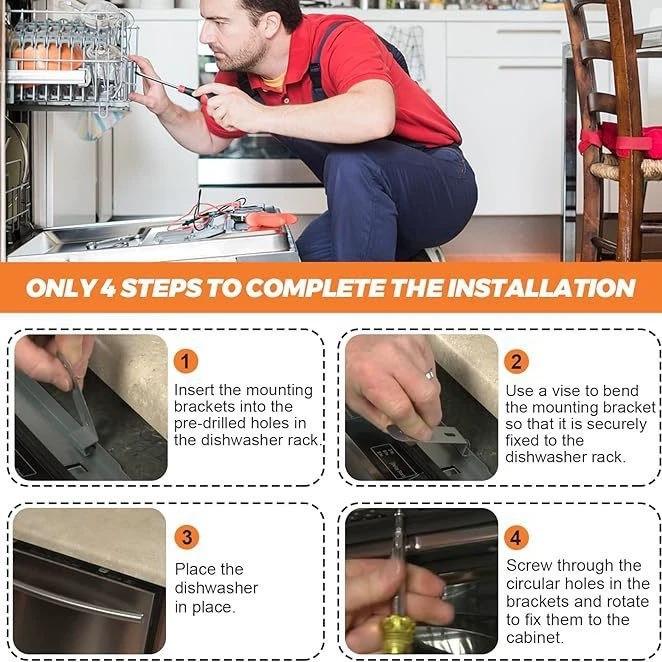 ONLY 4 STEPS TO COMPLETE THE INSTALLATION

1
Insert the mounting brackets into the pre-drilled holes in the dishwasher rack.

2
Use a vise to bend the mounting bracket so that it is securely fixed to the dishwasher rack.

3
Place the dishwasher in place.

4
Screw through the circular holes in the brackets and rotate to fix them to the cabinet.