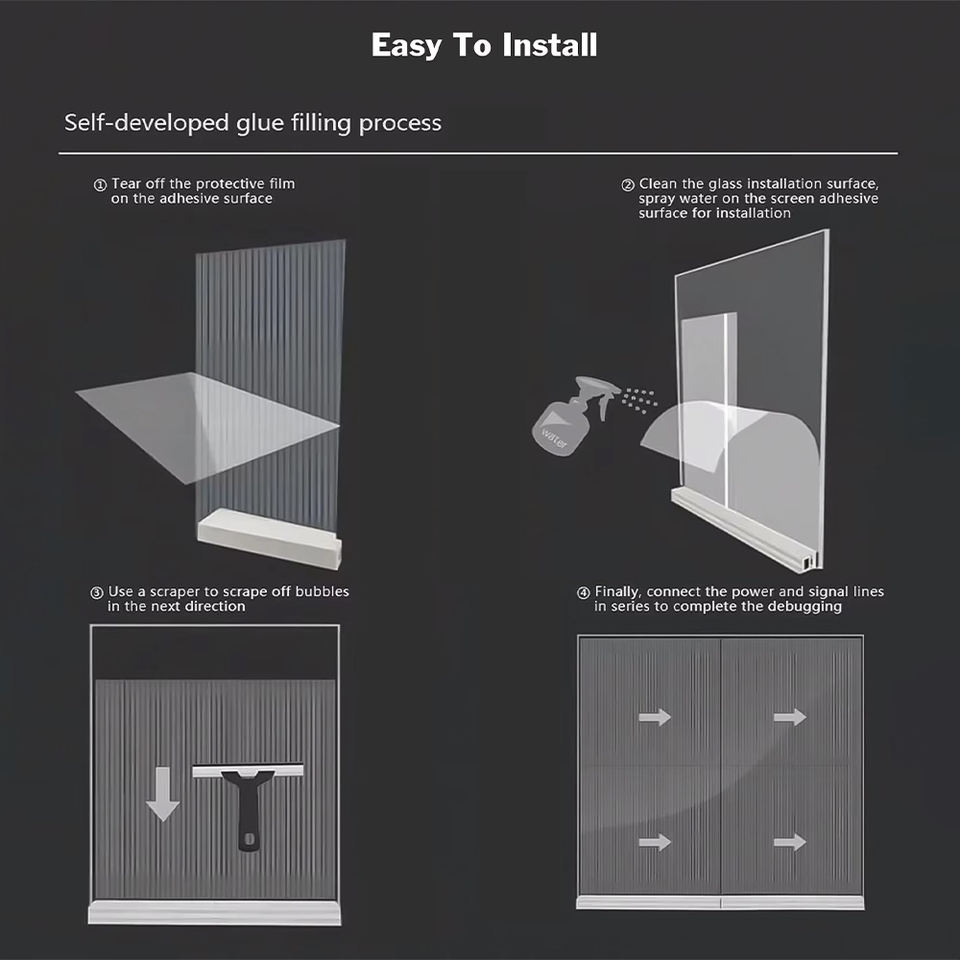 Easy To Install

Self-developed glue filling process

① Tear off the protective film on the adhesive surface

② Clean the glass installation surface, spray water on the screen adhesive surface for installation

water

③ Use a scraper to scrape off bubbles in the next direction

④ Finally, connect the power and signal lines in series to complete the debugging