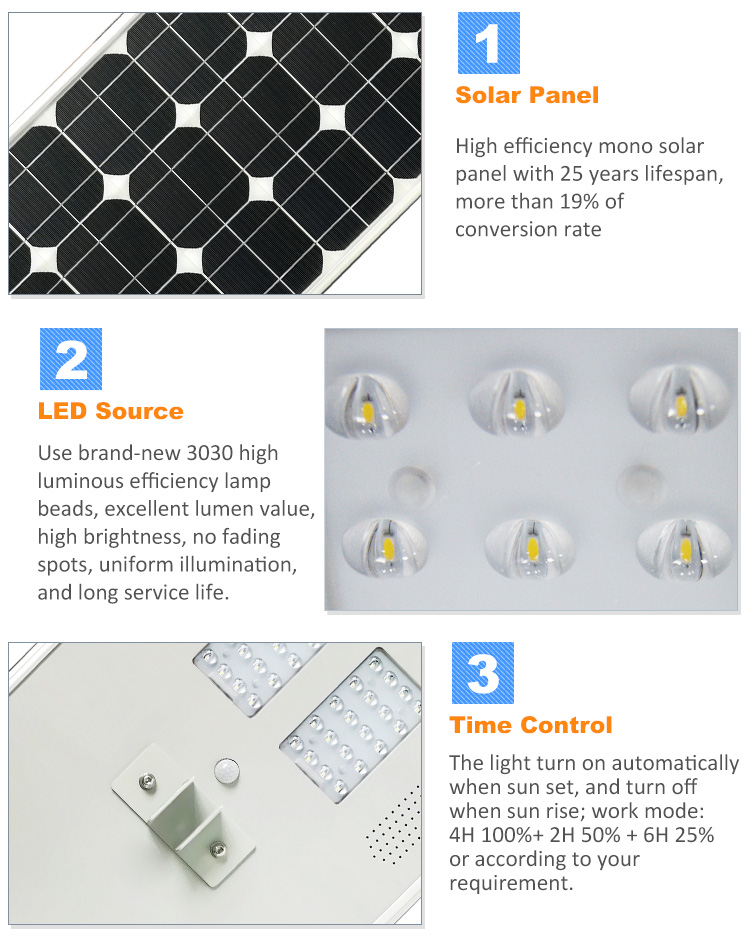 1

Solar Panel

High efficiency mono solar panel with 25 years lifespan, more than 19% of conversion rate

2

LED Source

Use brand-new 3030 high luminous efficiency lamp beads, excellent lumen value, high brightness, no fading spots, uniform illumination, and long service life.

3

Time Control

The light turn on automatically when sun set, and turn off when sun rise; work mode: 4H 100%+ 2H 50% + 6H 25% or according to your requirement.