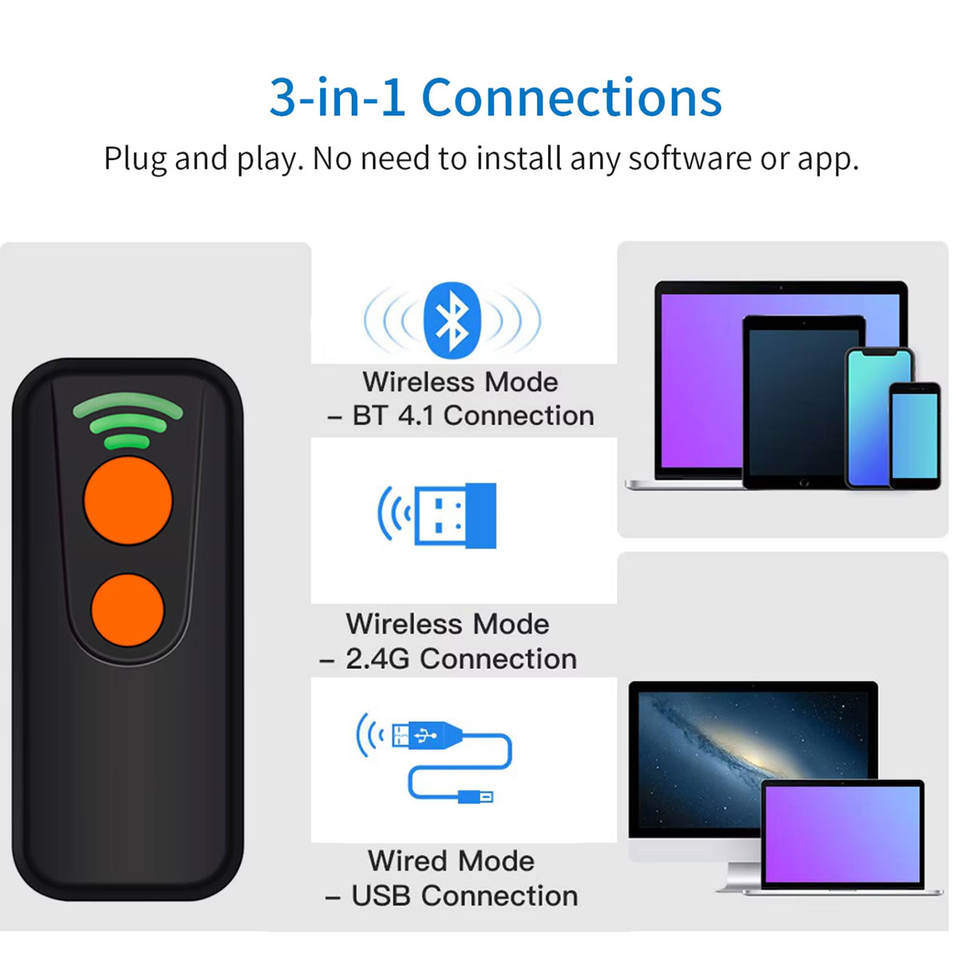 3-in-1 Connections

Plug and play. No need to install any software or app.

Wireless Mode
– BT 4.1 Connection

Wireless Mode
– 2.4G Connection

Wired Mode
– USB Connection