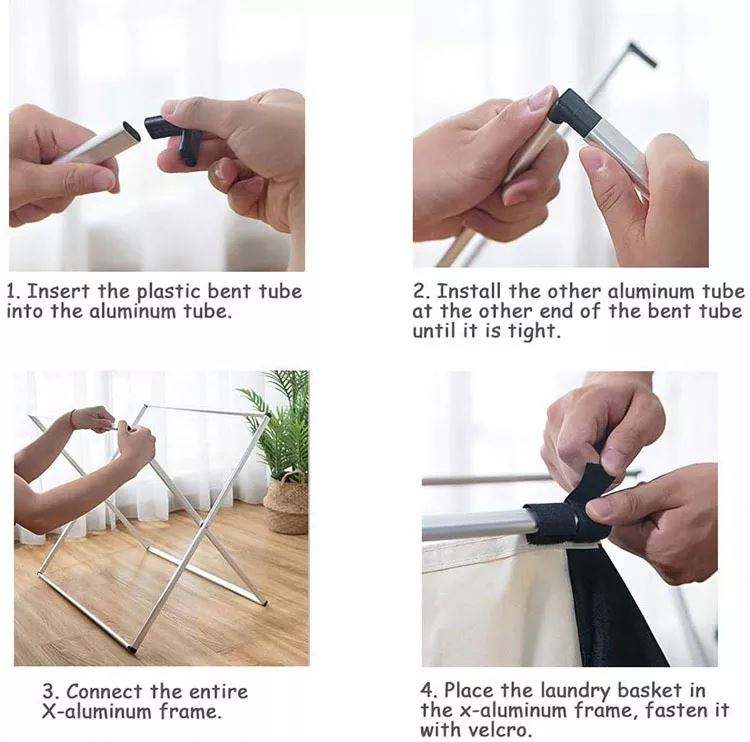 1. Insert the plastic bent tube into the aluminum tube.

2. Install the other aluminum tube at the other end of the bent tube until it is tight.

3. Connect the entire X-aluminum frame.

4. Place the laundry basket in the x-aluminum frame, fasten it with velcro.