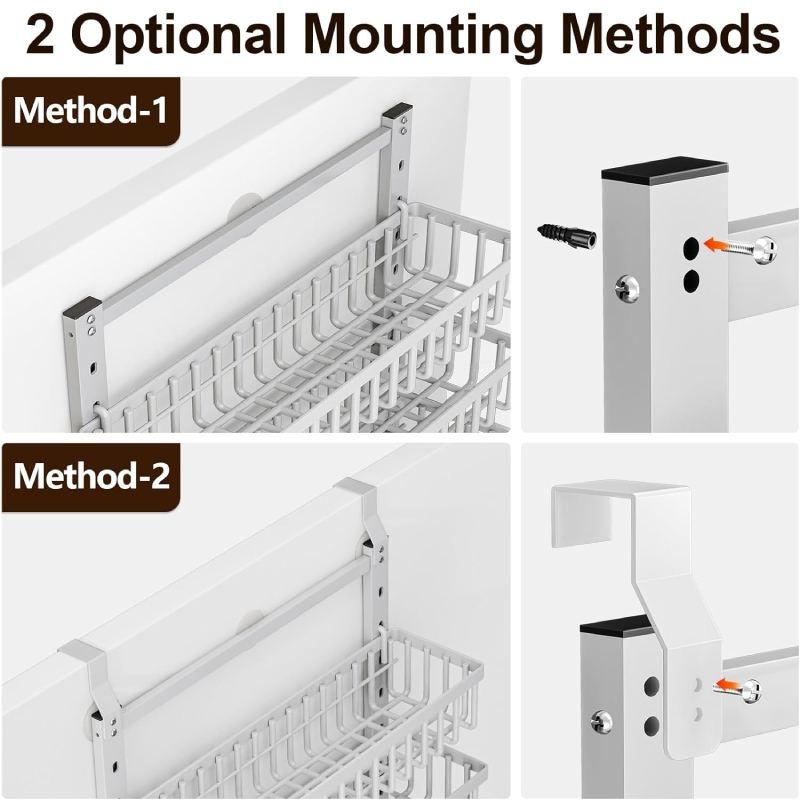 2 Optional Mounting Methods

Method-1

Method-2