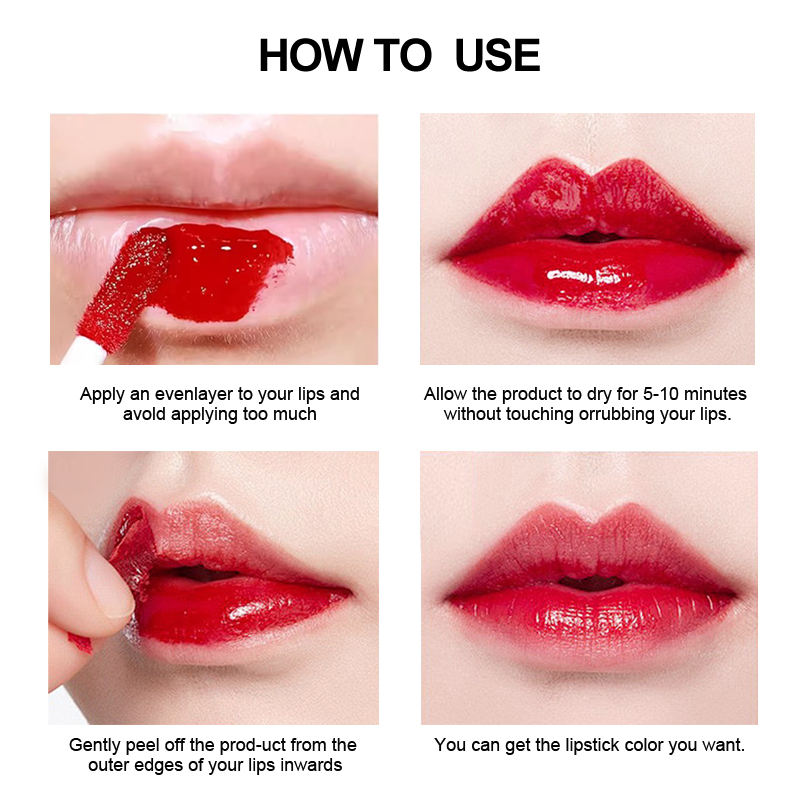 HOW TO USE

Apply an evenlayer to your lips and avold applying too much

Allow the product to dry for 5-10 minutes without touching orrubbing your lips.

Gently peel off the prod-uct from the outer edges of your lips inwards

You can get the lipstick color you want.