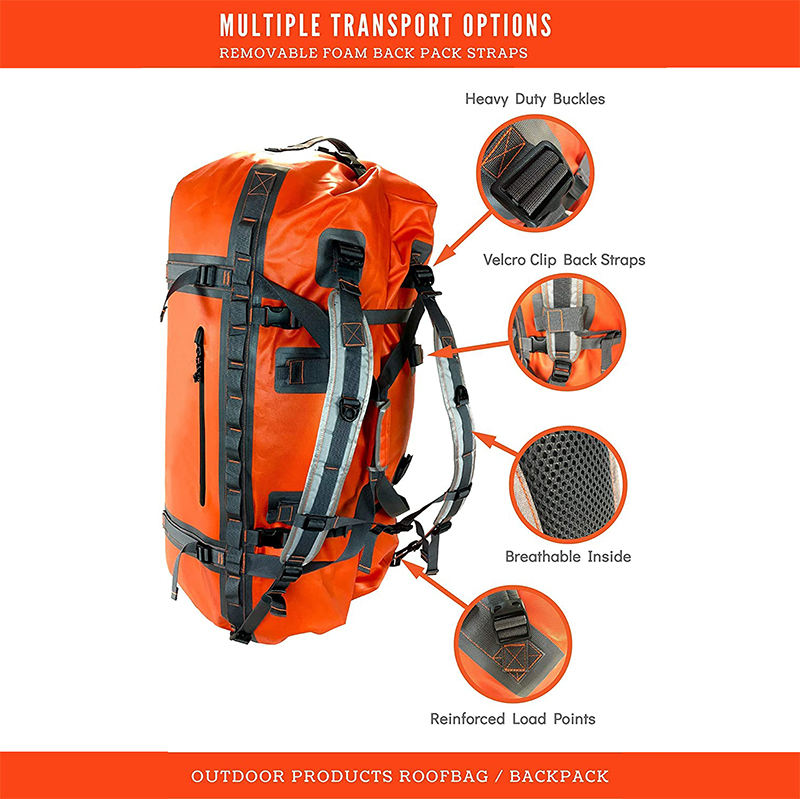 MULTIPLE TRANSPORT OPTIONS
REMOVABLE FOAM BACK PACK STRAPS

Heavy Duty Buckles

Velcro Clip Back Straps

Breathable Inside

Reinforced Load Points

OUTDOOR PRODUCTS ROOFBAG / BACKPACK