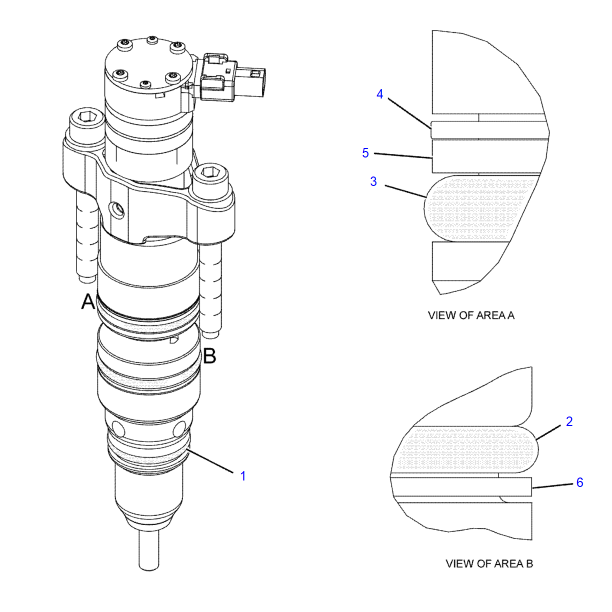 A
B
1
4
5
3
VIEW OF AREA A
2
6
VIEW OF AREA B