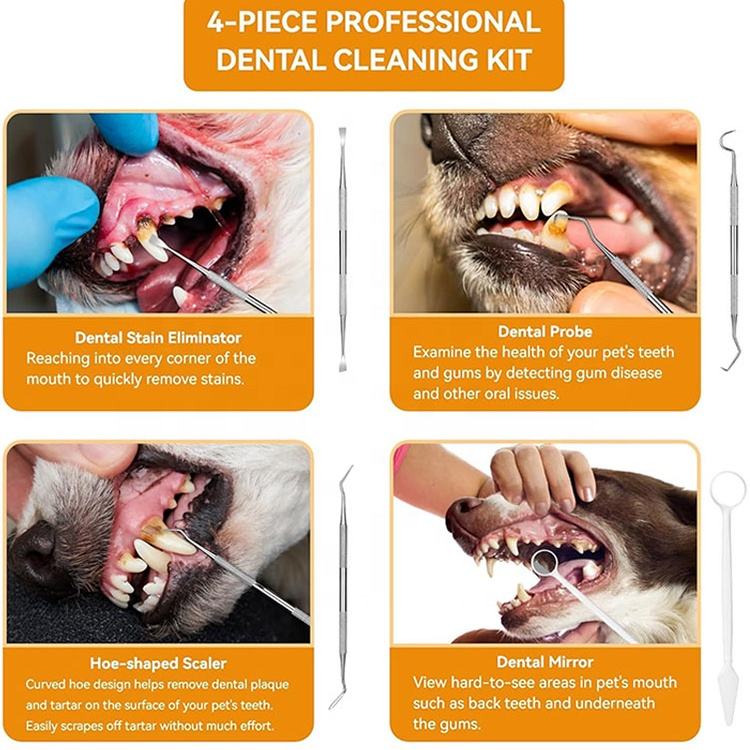 4-PIECE PROFESSIONAL DENTAL CLEANING KIT

Dental Stain Eliminator
Reaching into every corner of the mouth to quickly remove stains.

Dental Probe
Examine the health of your pet's teeth and gums by detecting gum disease and other oral issues.

Hoe-shaped Scaler
Curved hoe design helps remove dental plaque and tartar on the surface of your pet's teeth. Easily scrapes off tartar without much effort.

Dental Mirror
View hard-to-see areas in pet's mouth such as back teeth and underneath the gums.