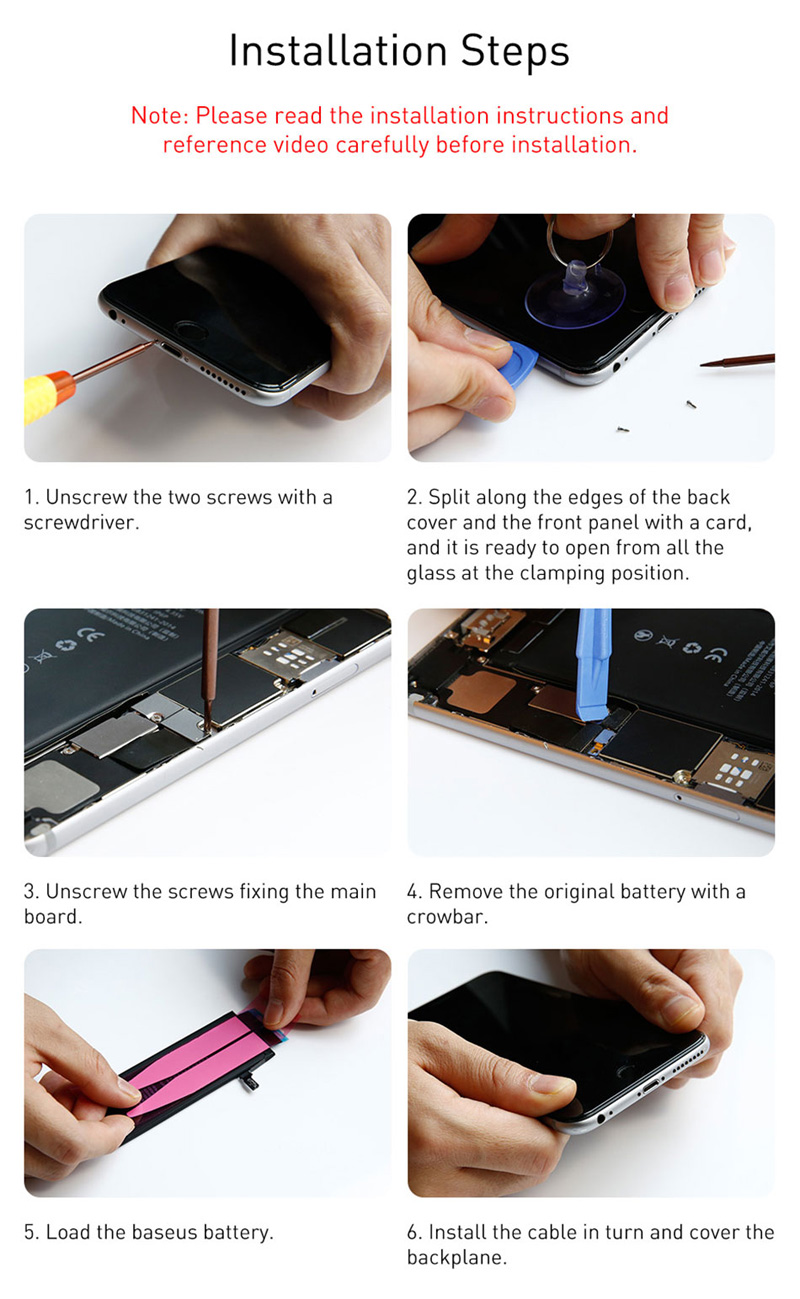 Installation Steps

Note: Please read the installation instructions and reference video carefully before installation.

1. Unscrew the two screws with a screwdriver.

2. Split along the edges of the back cover and the front panel with a card, and it is ready to open from all the glass at the clamping position.

3. Unscrew the screws fixing the main board.

4. Remove the original battery with a crowbar.

5. Load the baseus battery.

6. Install the cable in turn and cover the backplane.