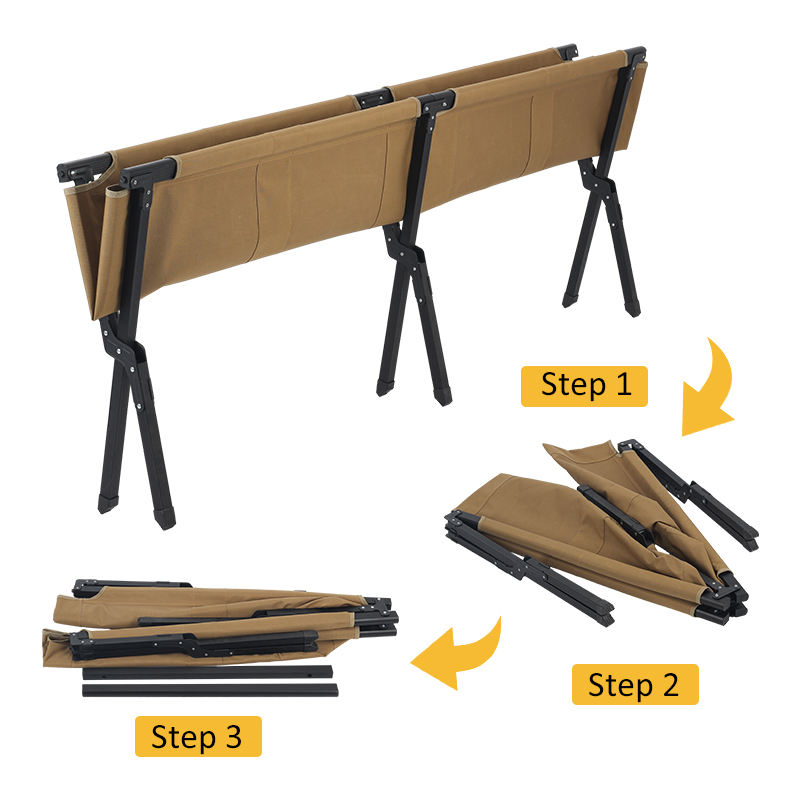 Step 1

Step 2

Step 3