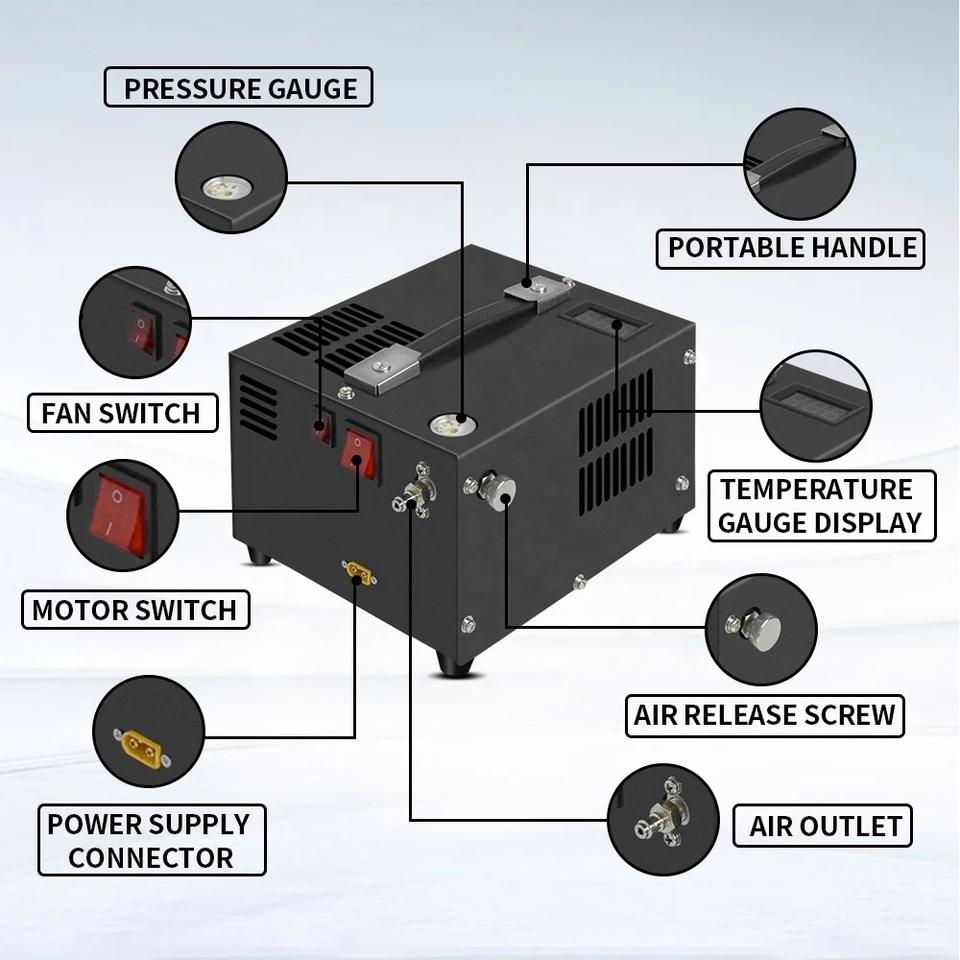 PRESSURE GAUGE

PORTABLE HANDLE

FAN SWITCH

TEMPERATURE GAUGE DISPLAY

MOTOR SWITCH

AIR RELEASE SCREW

POWER SUPPLY CONNECTOR

AIR OUTLET