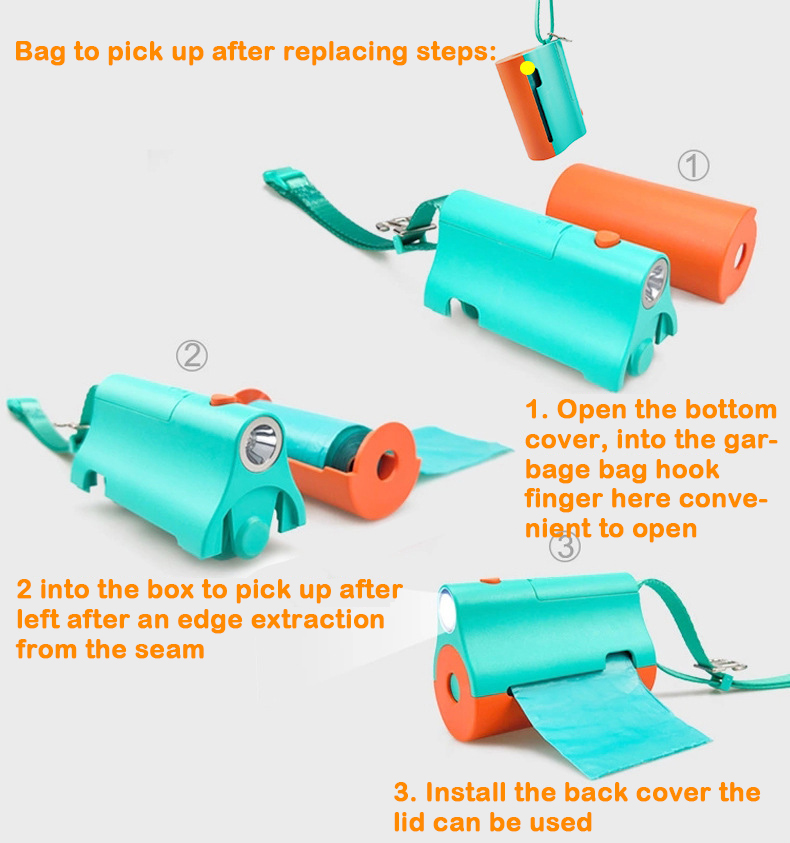 Bag to pick up after replacing steps:

①

②

1. Open the bottom cover, into the garbage bag hook finger here convenient to open

③

2 into the box to pick up after left after an edge extraction from the seam

3. Install the back cover the lid can be used